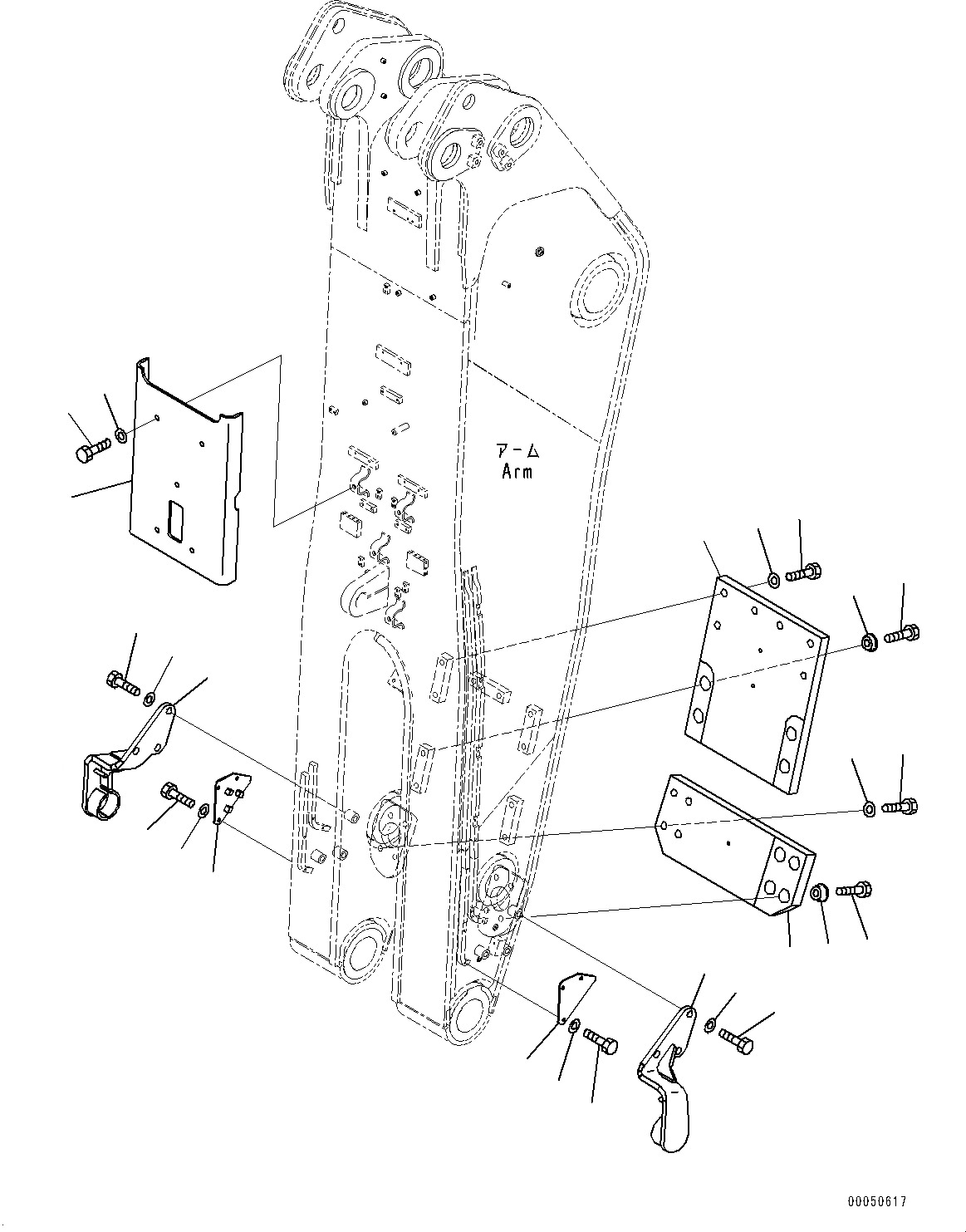 アーム
Arm

00050617