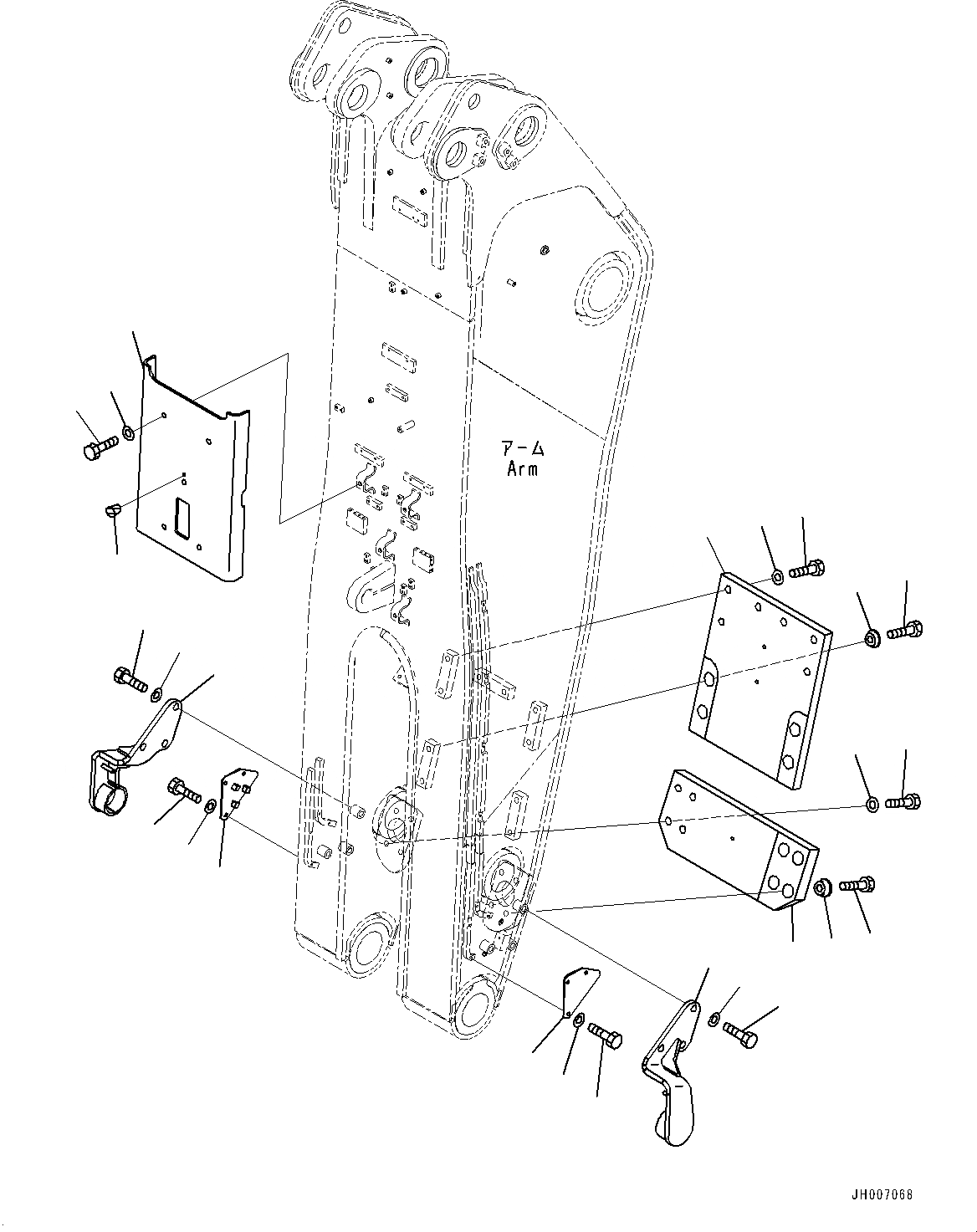 アーム
Arm

JH007068