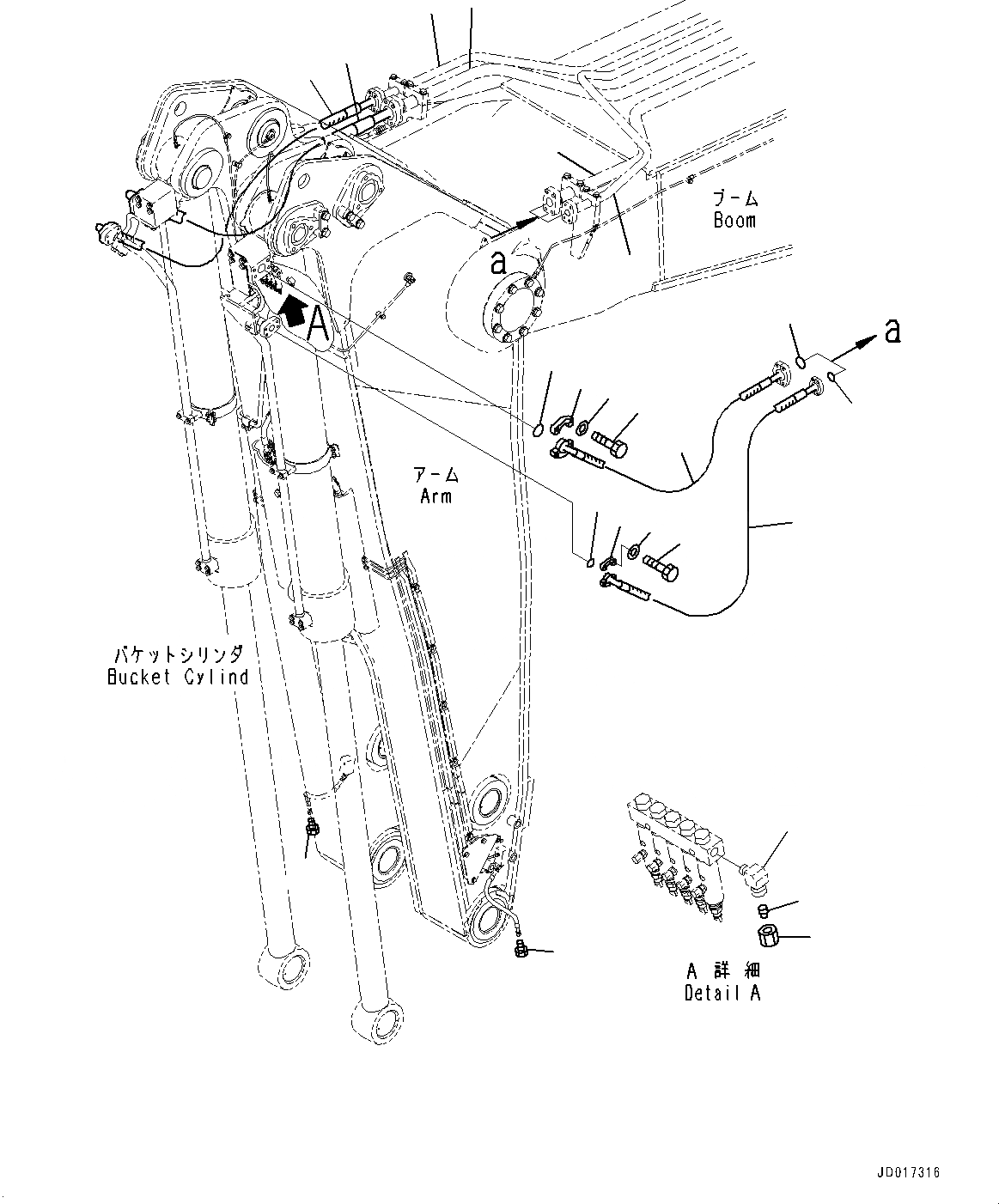 ブーム
Boom

a

A

a

アーム
Arm

バケットシリンダ
Bucket Cylind

A 詳細
Detail A

JD017316