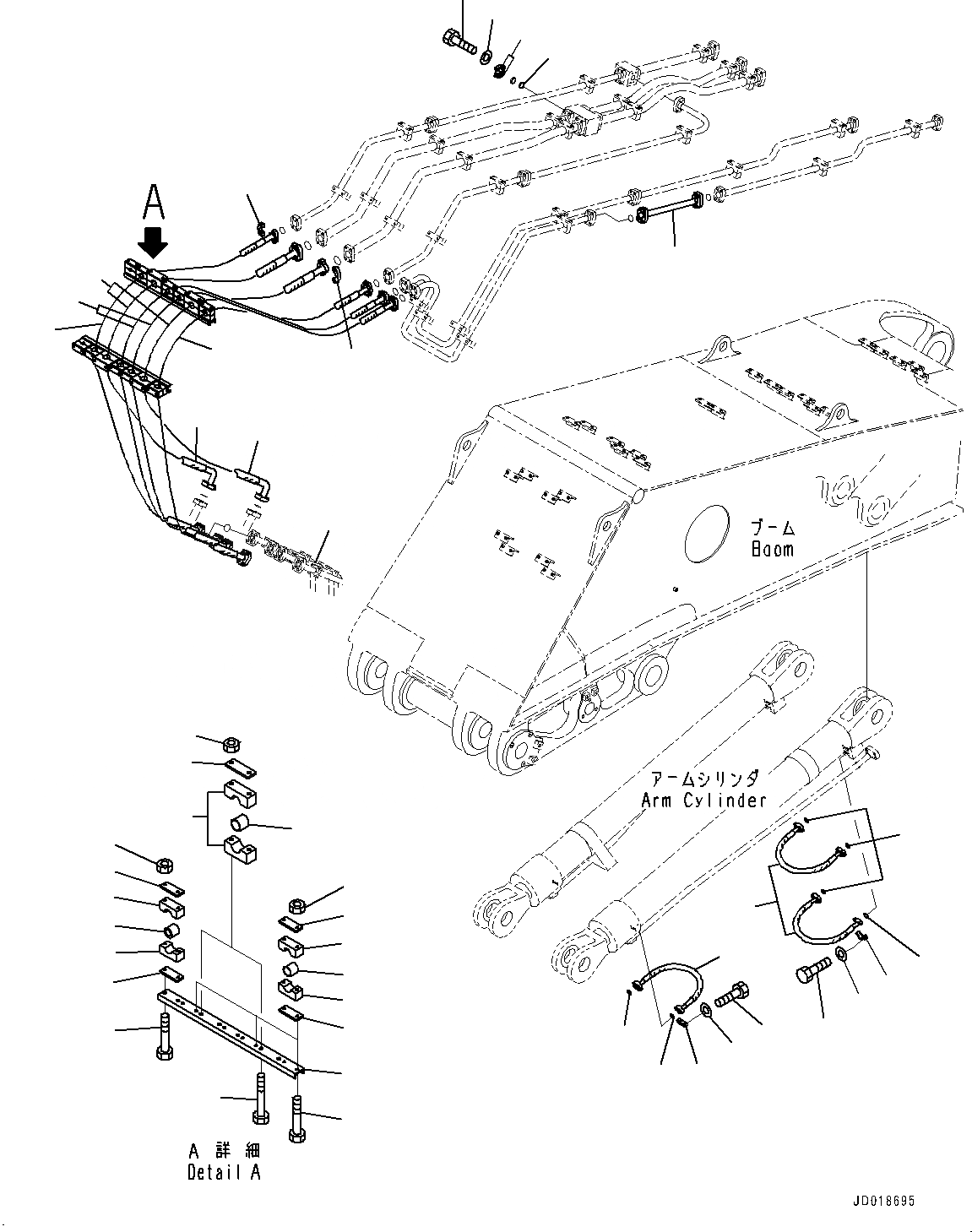 A

ブーム
Boom

アームシリンダ
Arm Cylinder

A 詳細
Detail A

JD018695