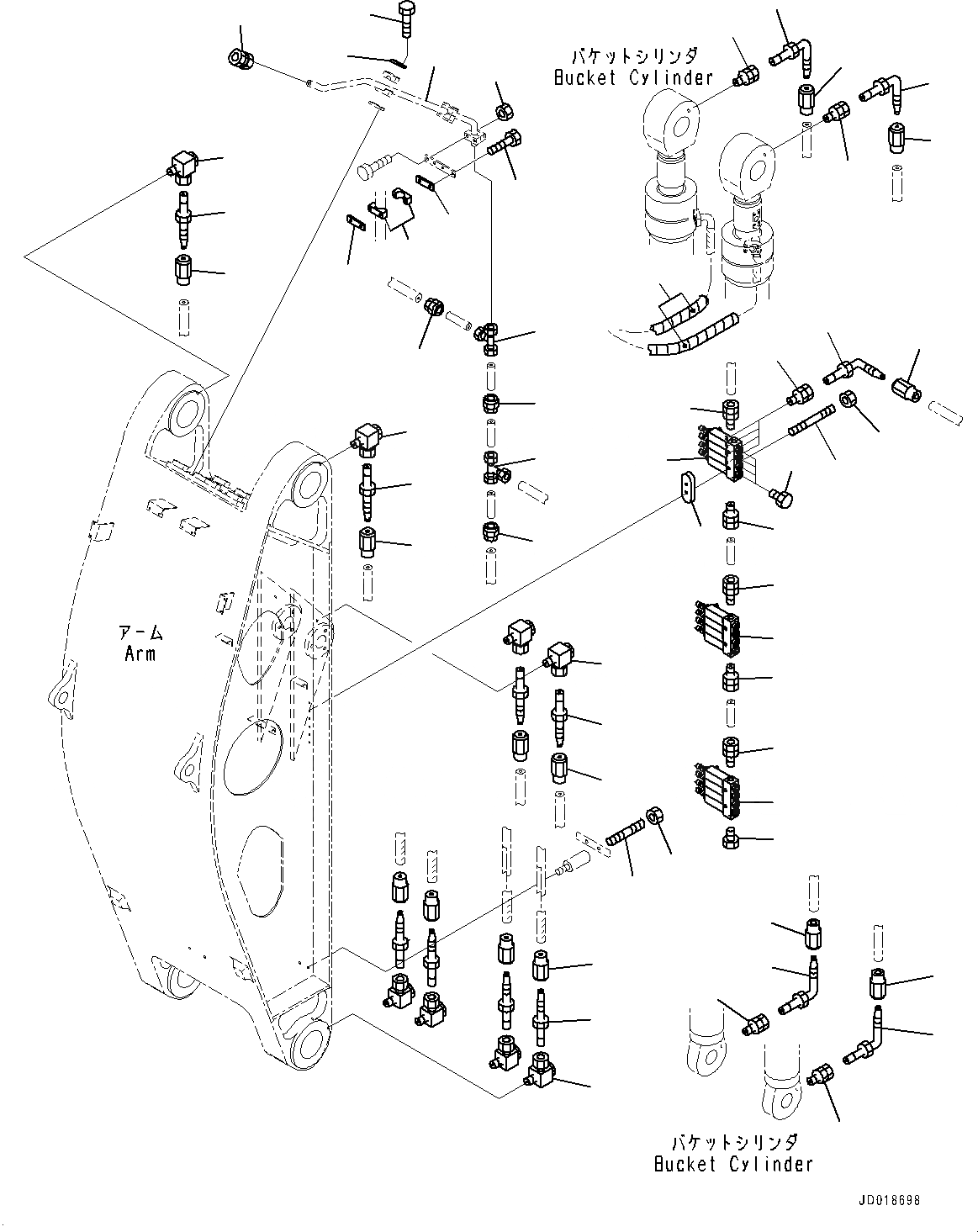 バケットシリンダ
Bucket Cylinder

アーム
Arm

バケットシリンダ
Bucket Cylinder

JD018698