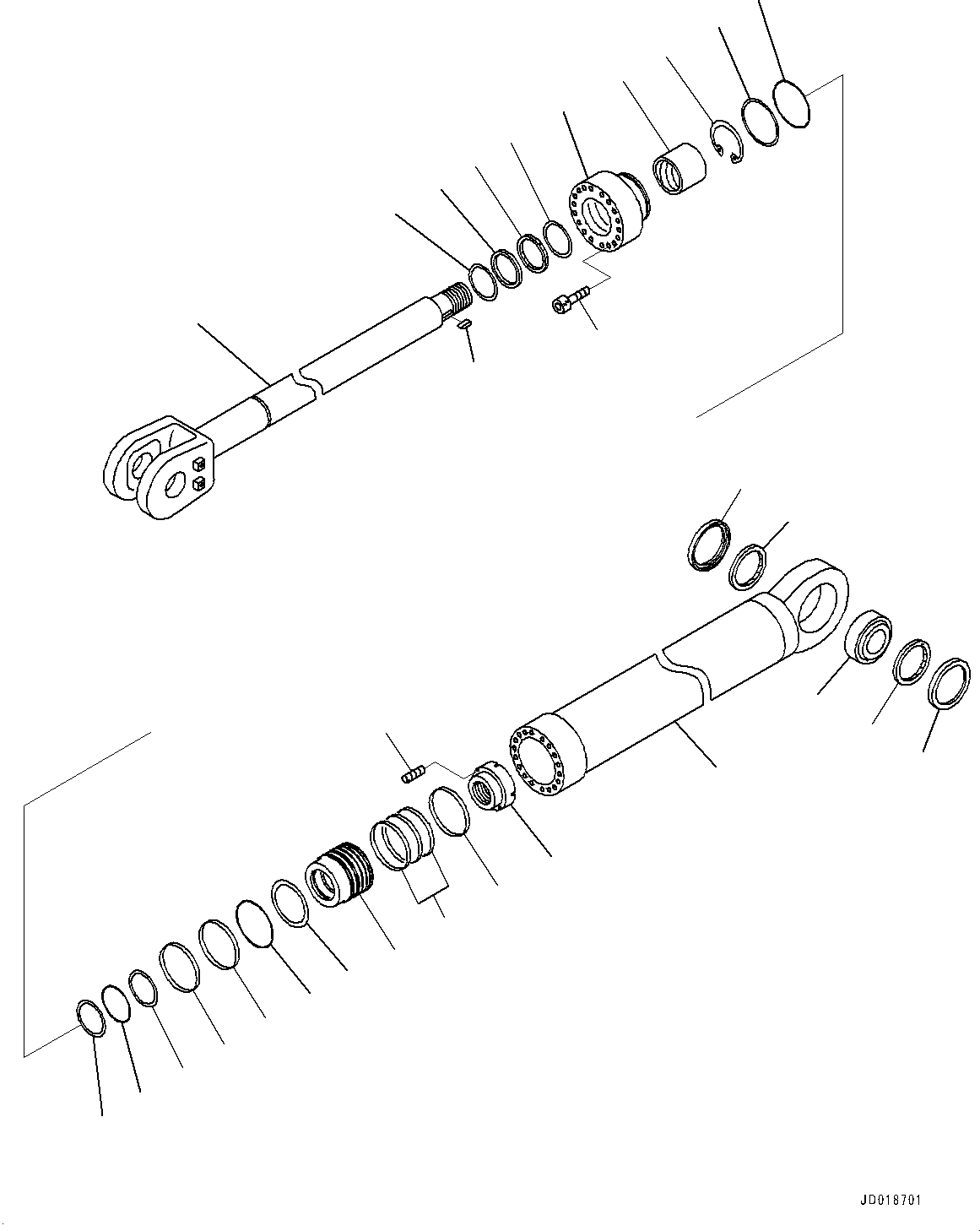 JD018701