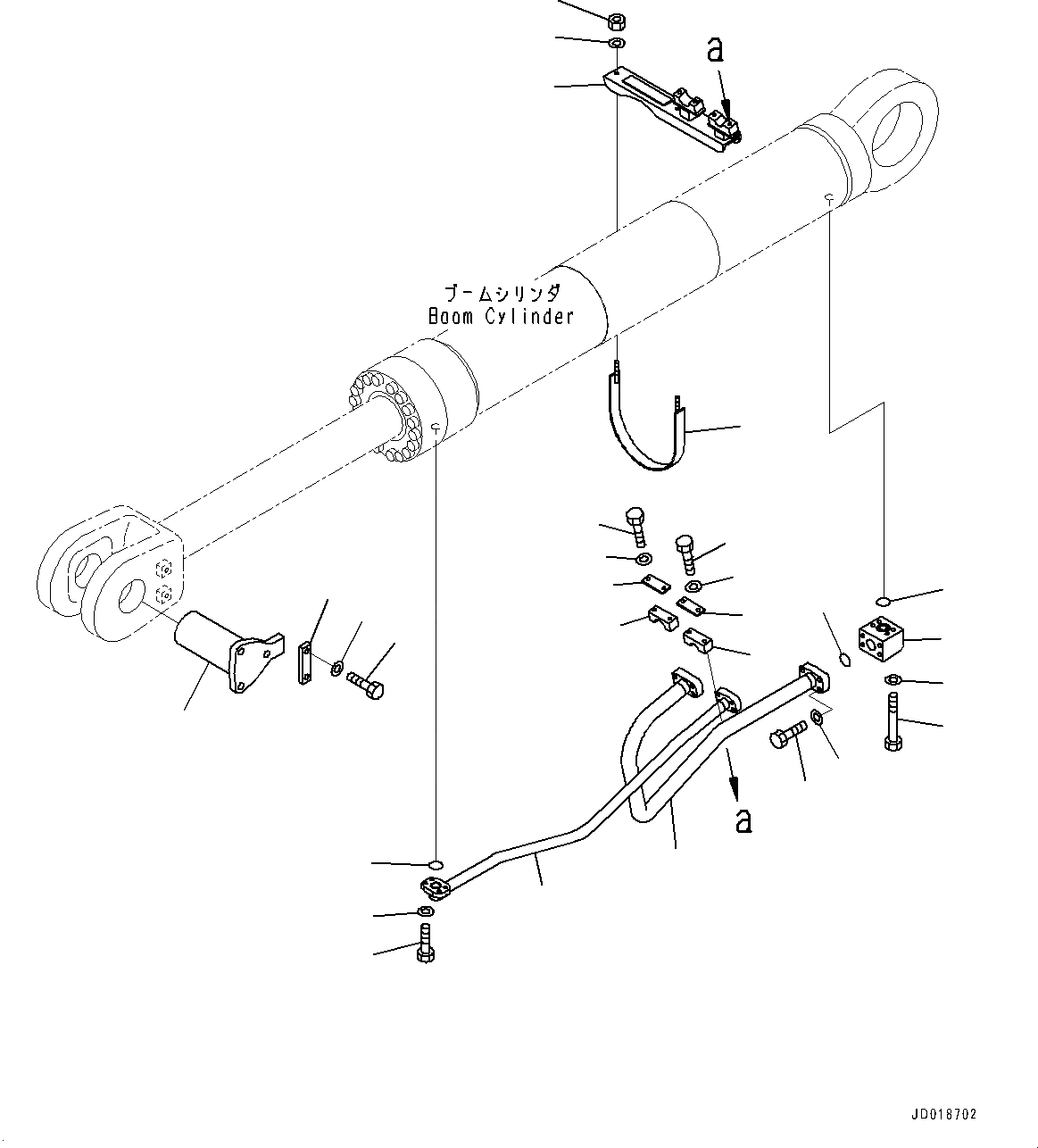 a

ブームシリンダ
Boom Cylinder

a

JD018702