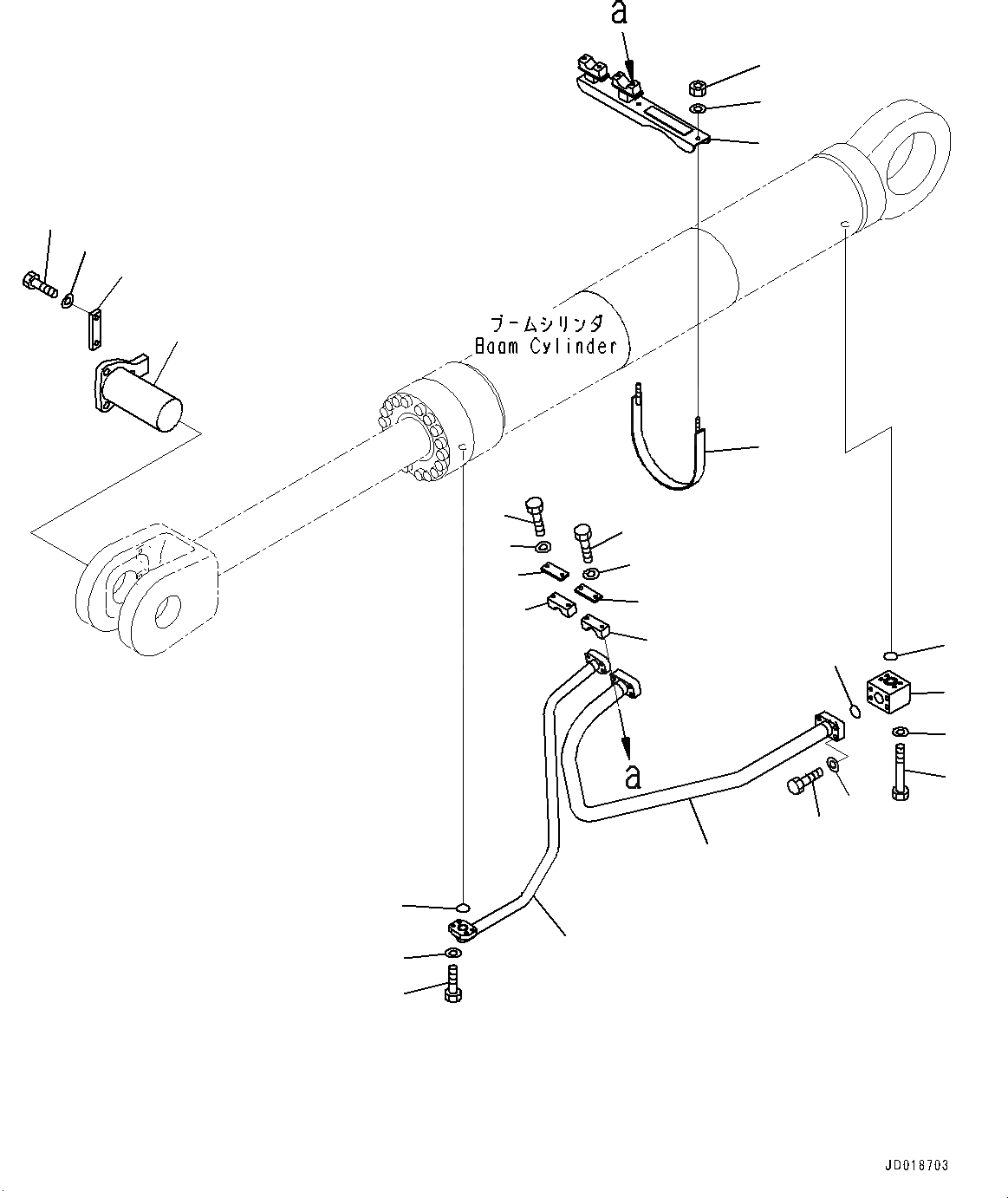 a

ブームシリンダ
Boom Cylinder

a

JD018703