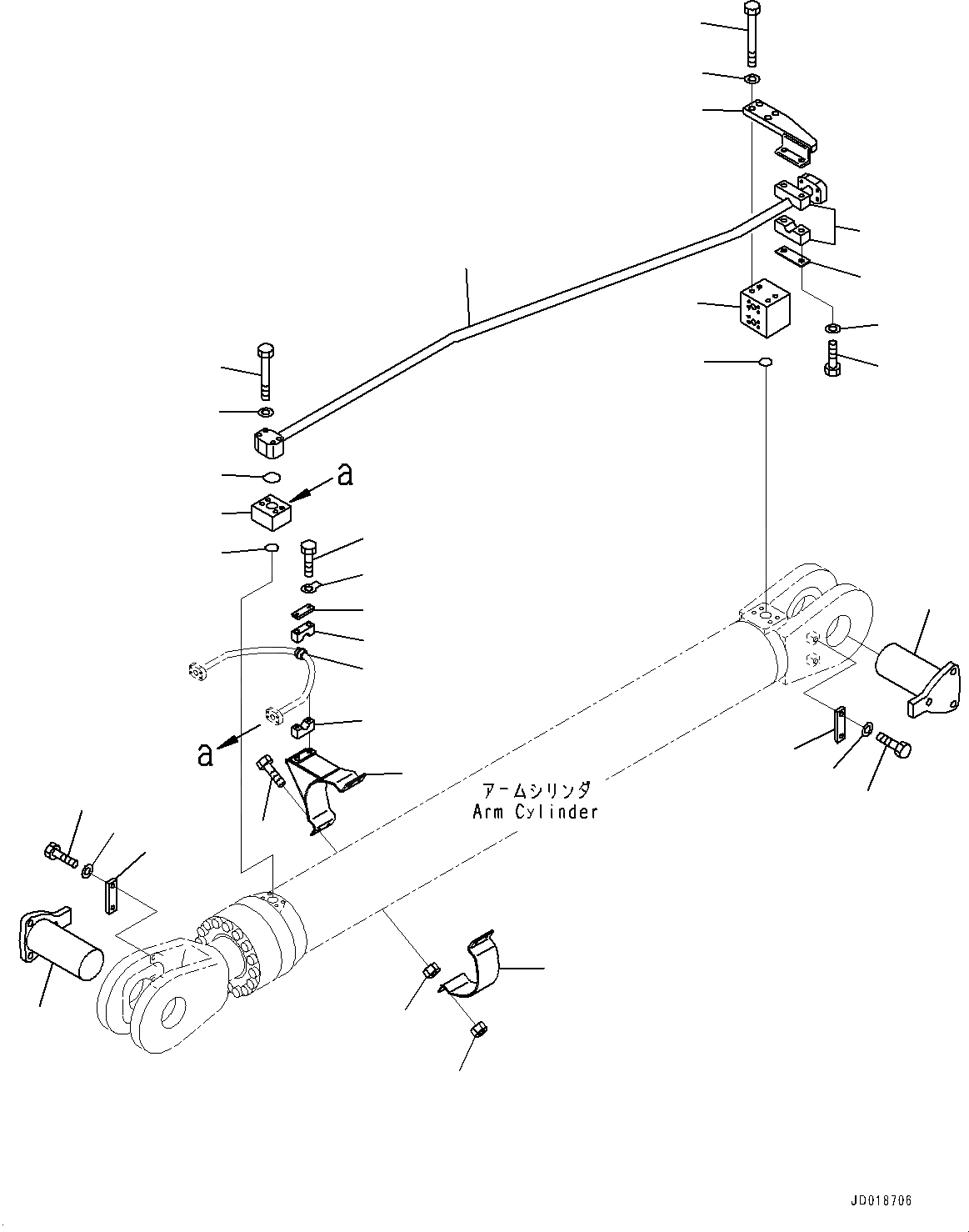 a

a

アームシリンダ
Arm Cylinder

JD018706