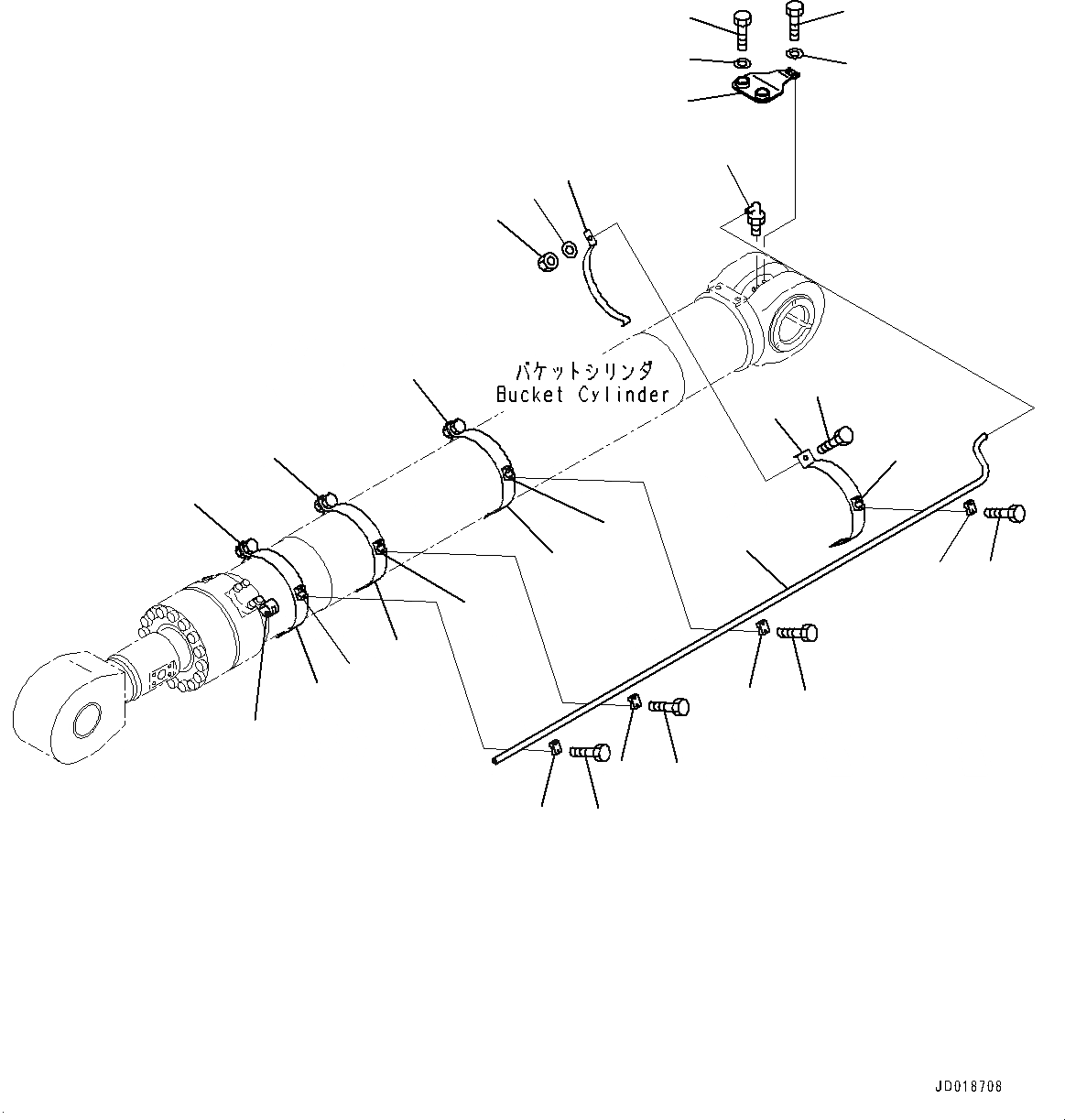 バケットシリンダ
Bucket Cylinder

JD018708