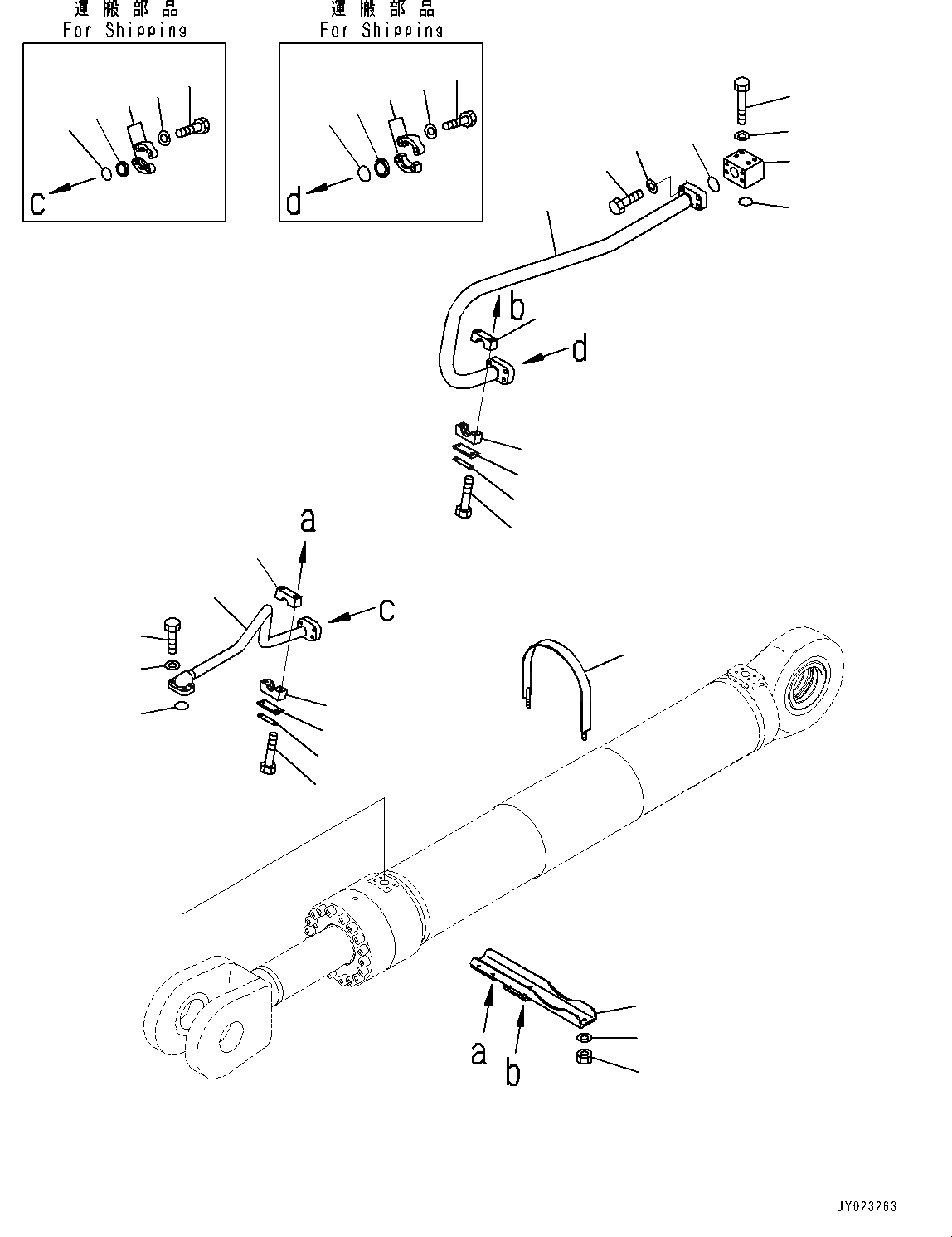 運搬部品
For Shipping

c

運搬部品
For Shipping

d

b

d

a

c

a

b

JY023263