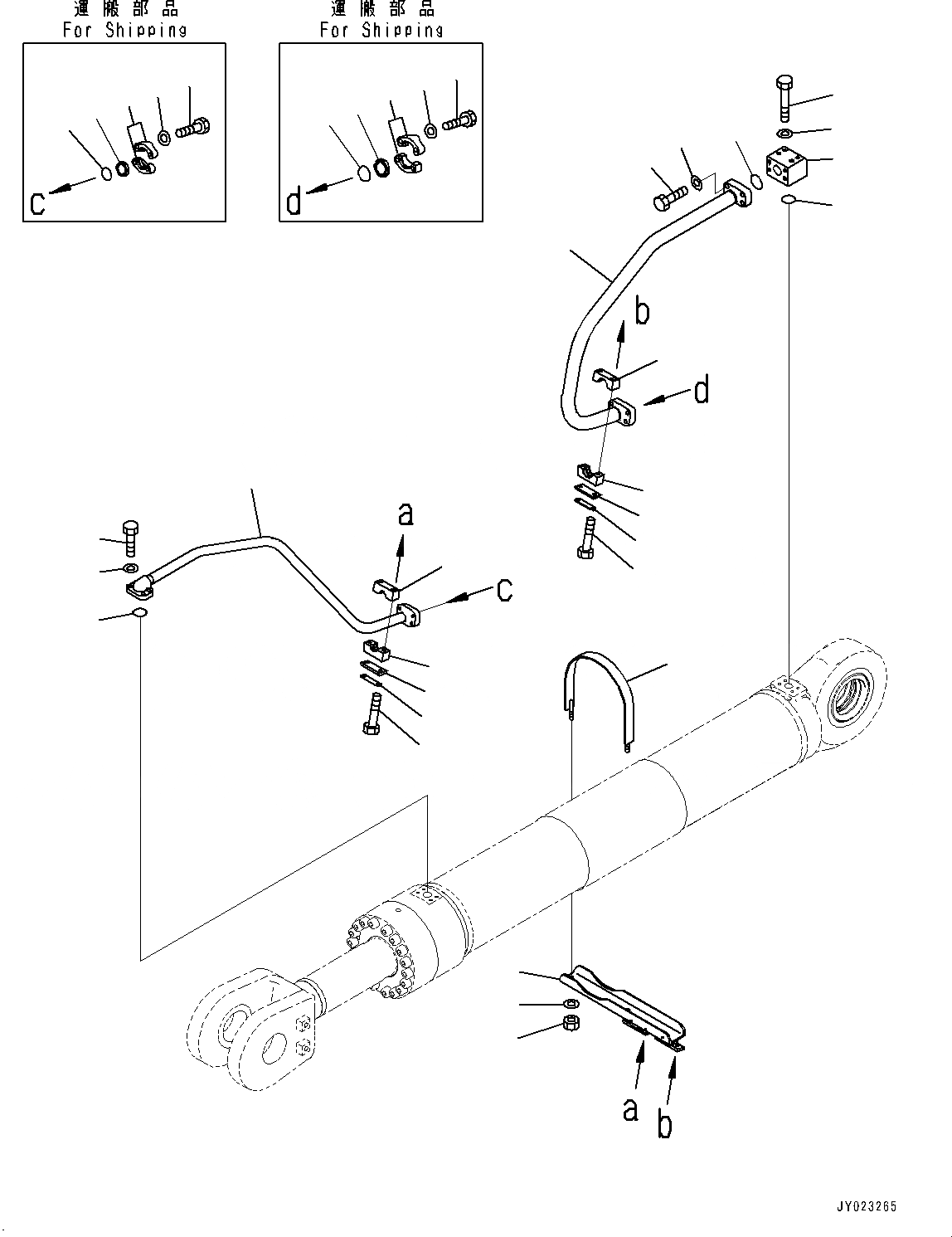 運搬部品
For Shipping

c

運搬部品
For Shipping

d

b

d

a

c

a

b

JY023265