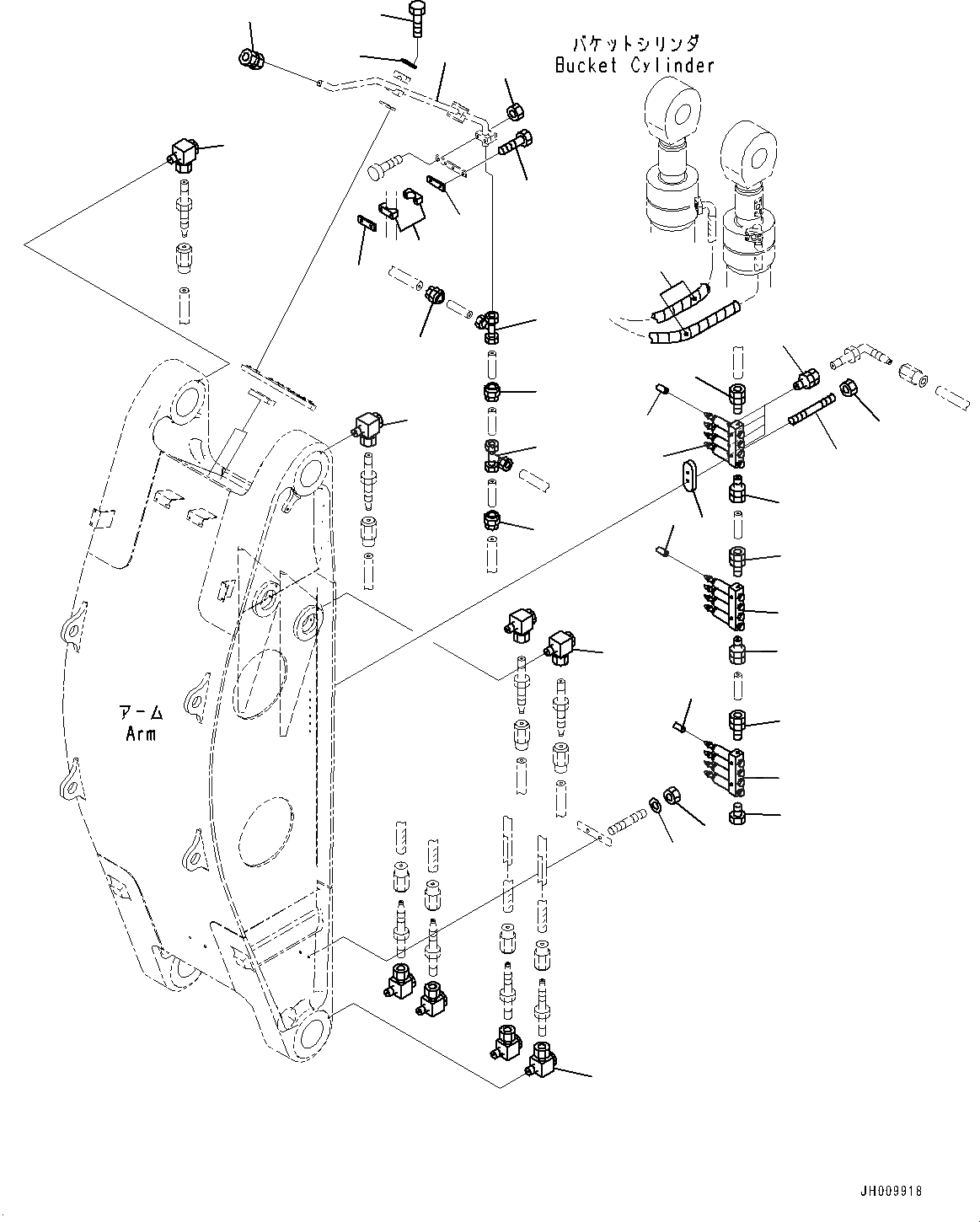 バケットシリンダ
Bucket Cylinder

アーム
Arm

JH009918