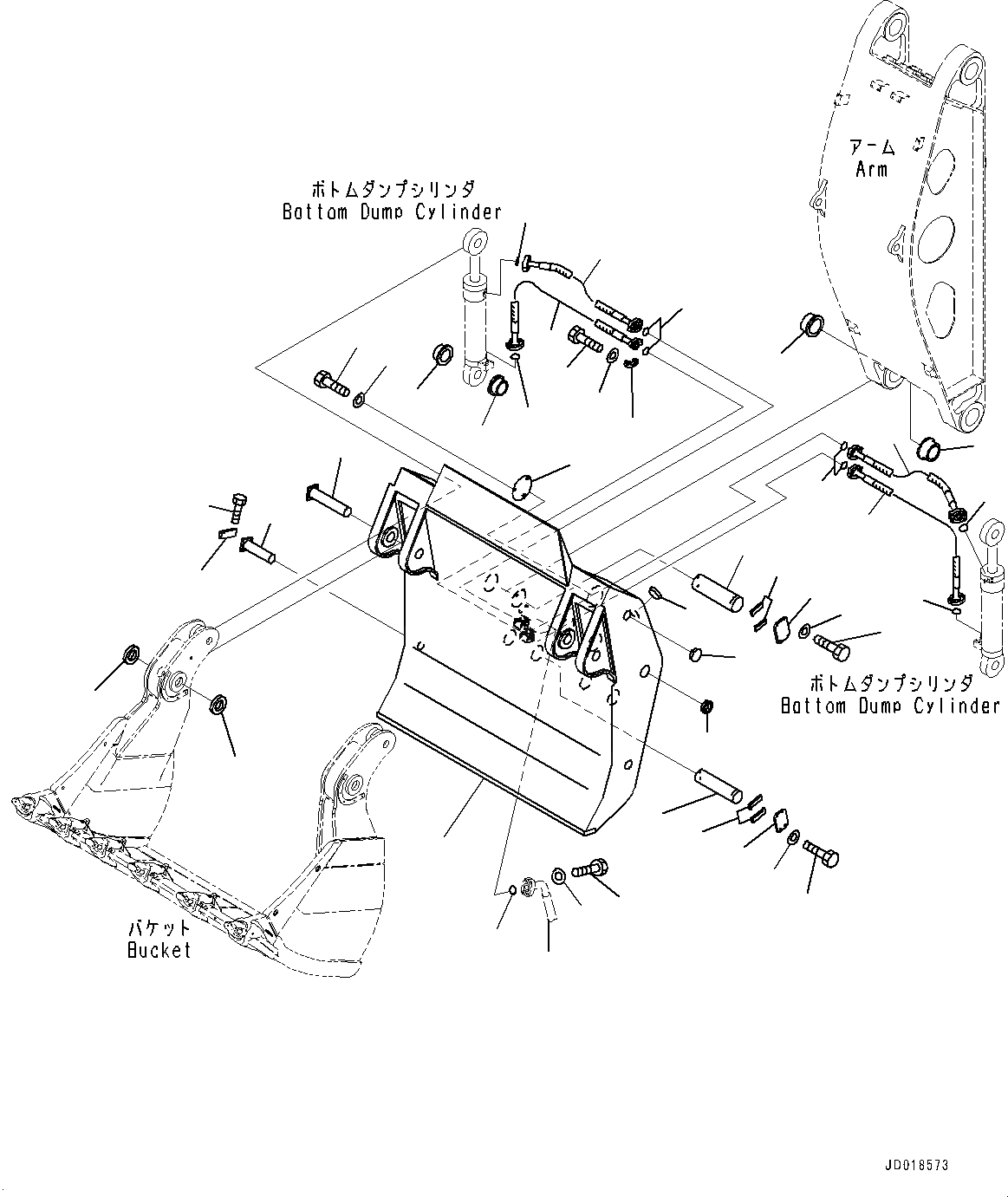 アーム
Arm

ボトムダンプシリンダ
Bottom Dump Cylinder

ボトムダンプシリンダ
Bottom Dump Cylinder

バケット
Bucket

JD018573