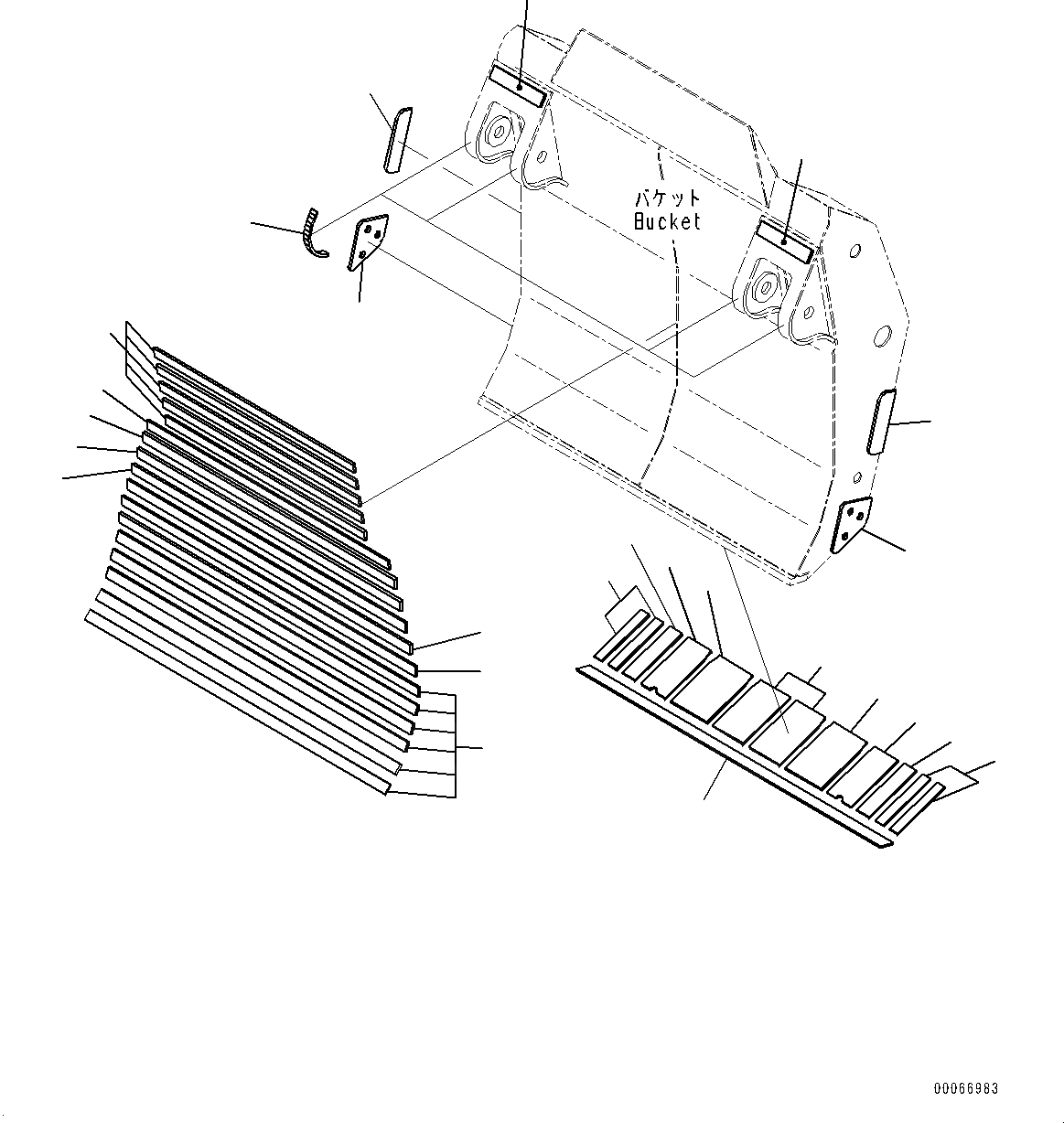 バケット
Bucket

00066983