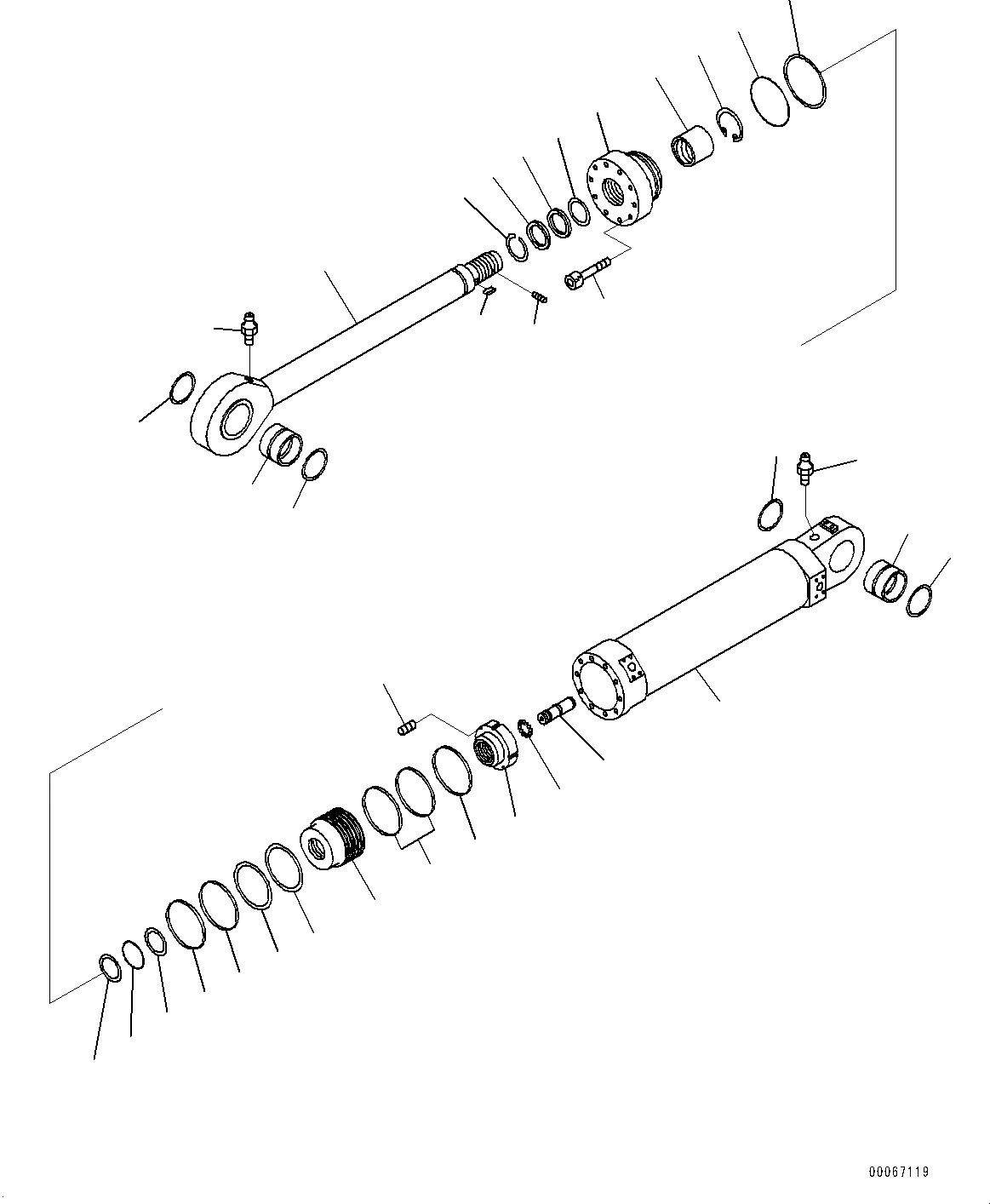 00067119