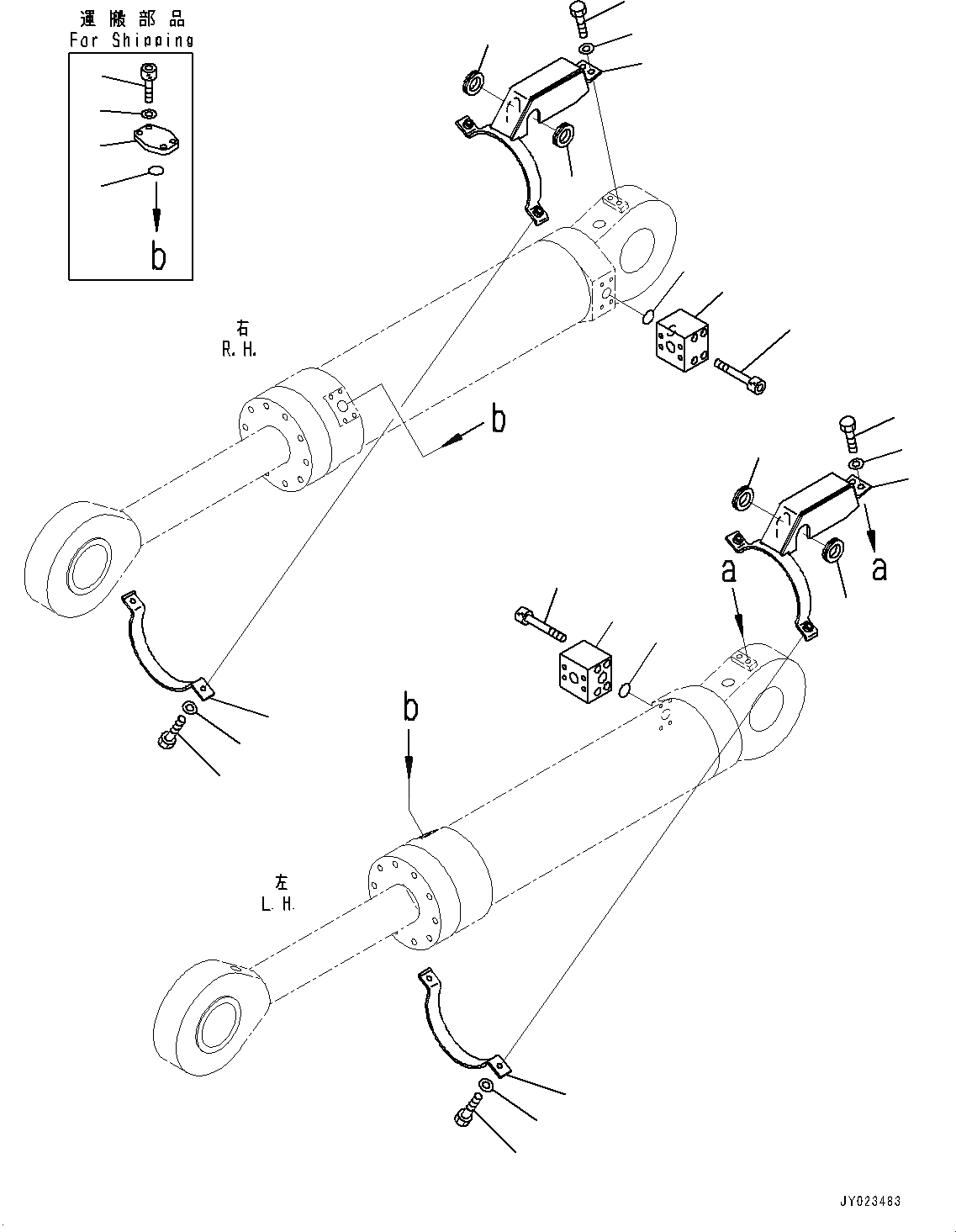 運搬部品
For Shipping

b

右
R.H.

b

a

a

b

左
L.H.

JY023483