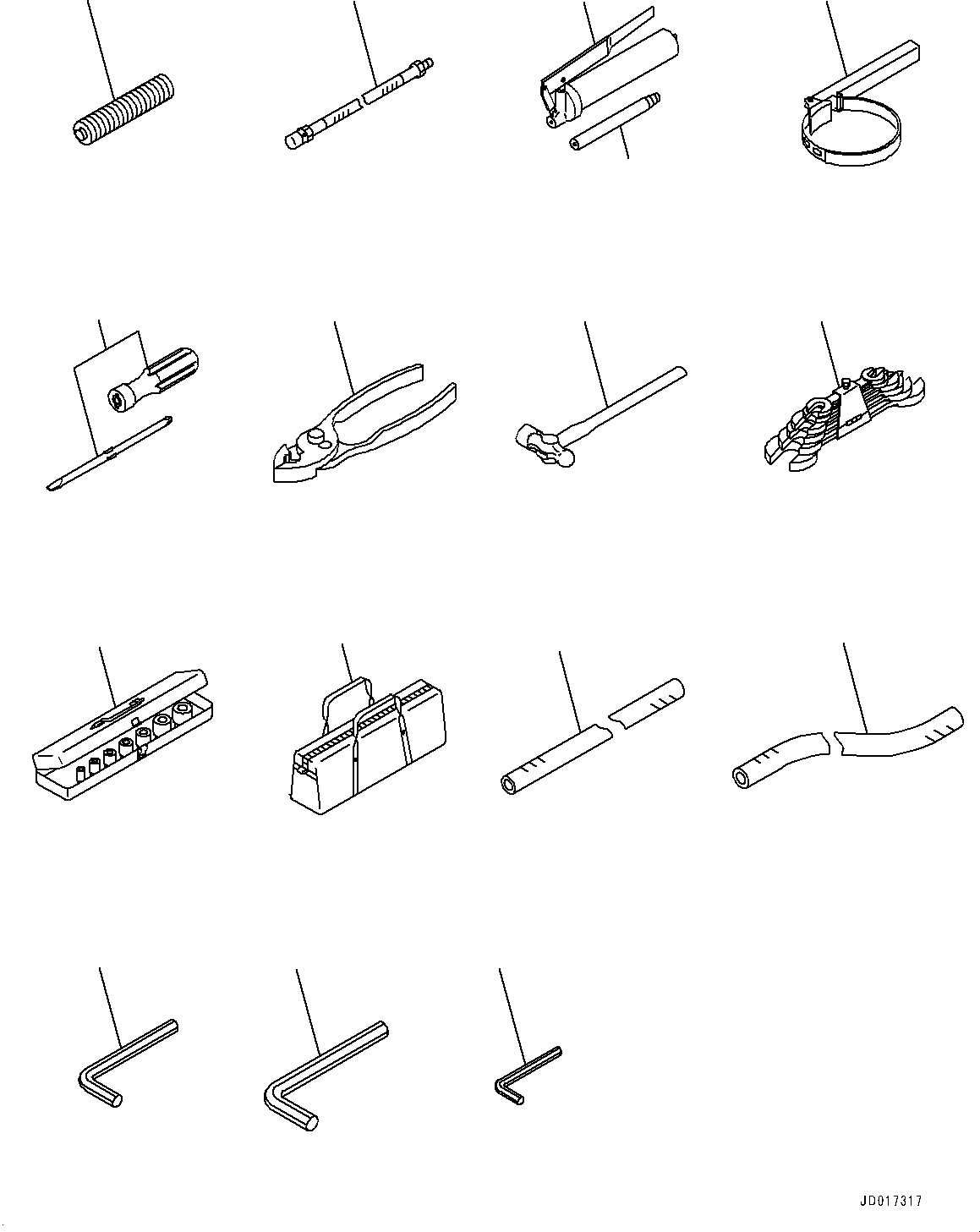 JD017317