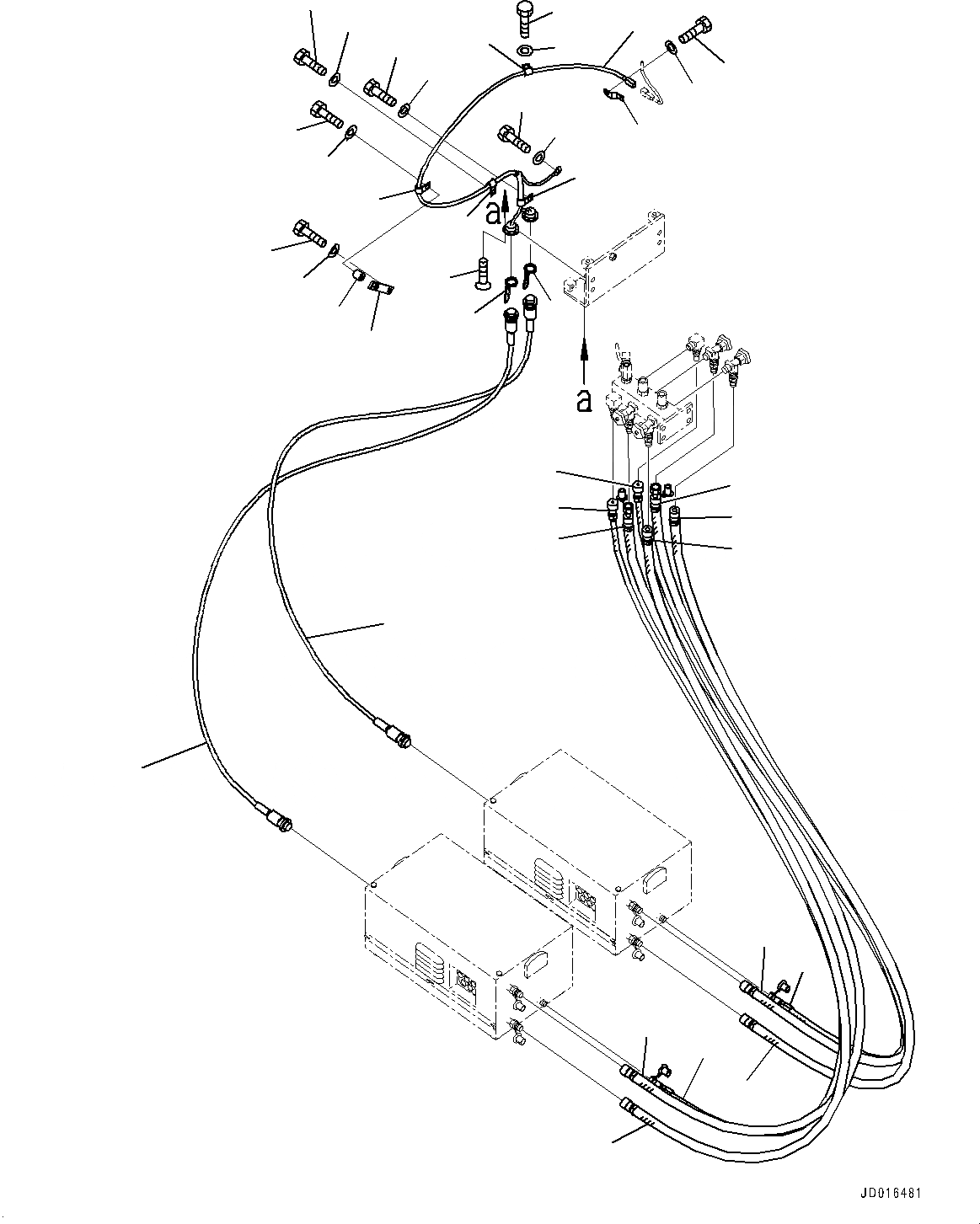 a

a

JD016481