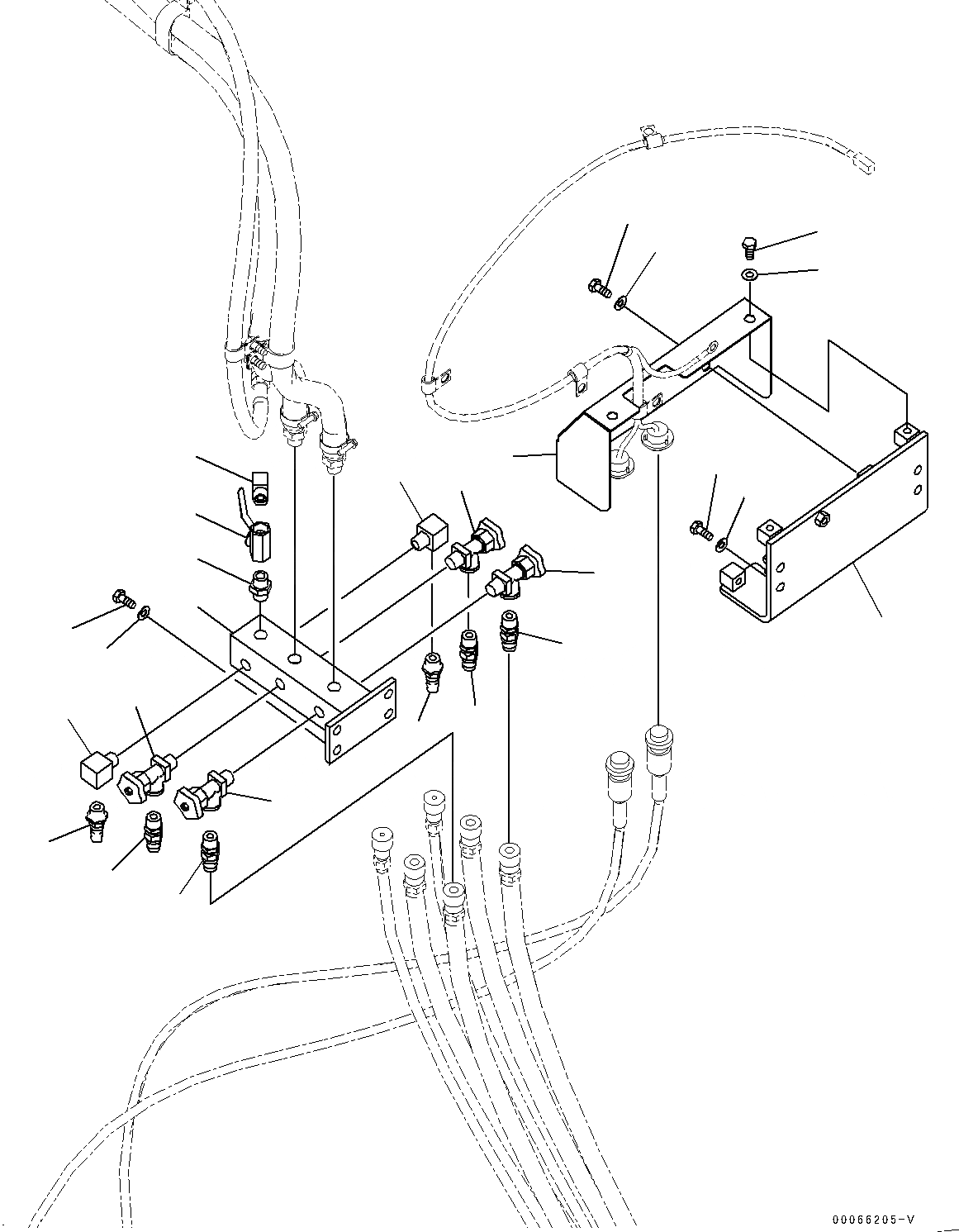 00066205-V