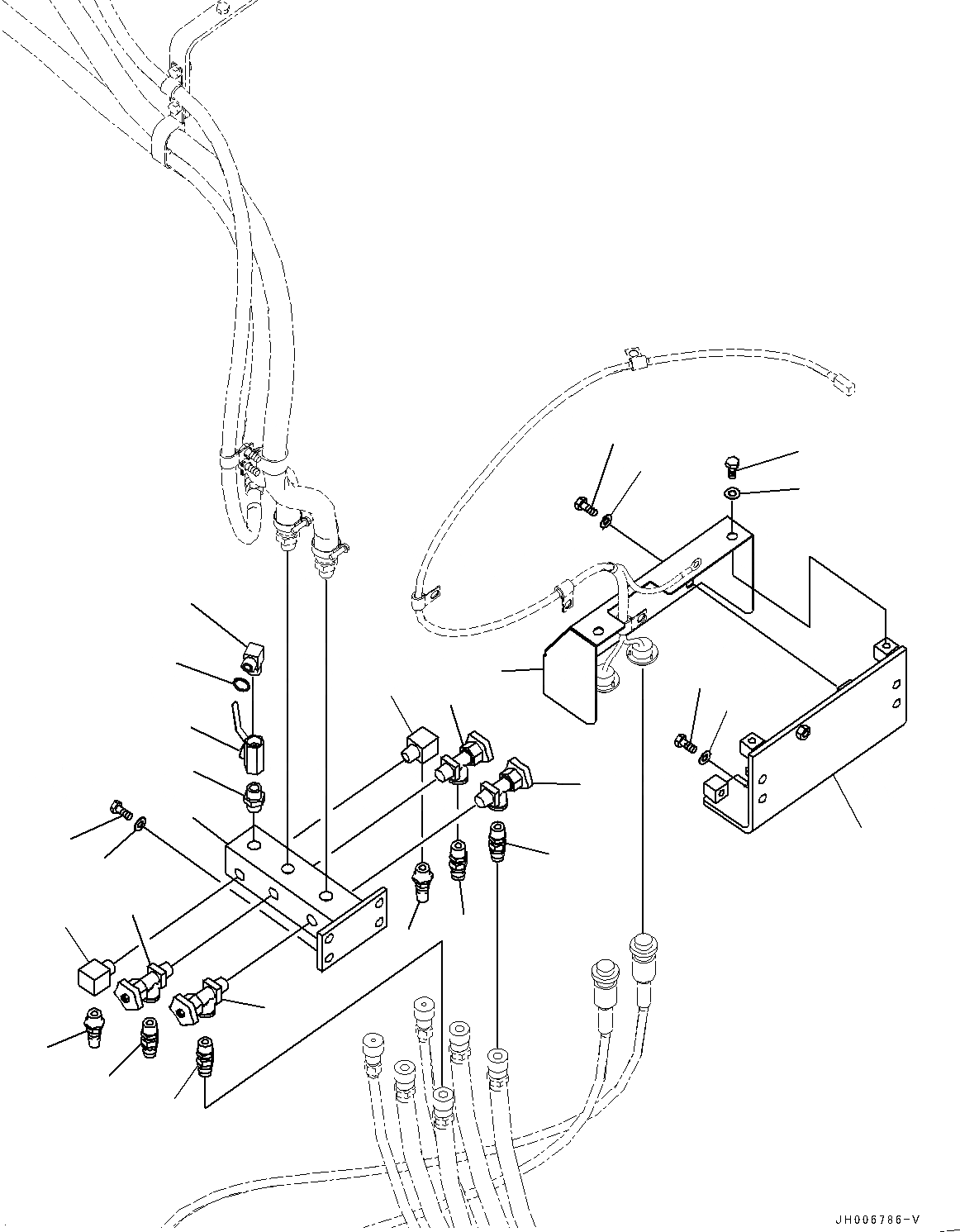 JH006786-V