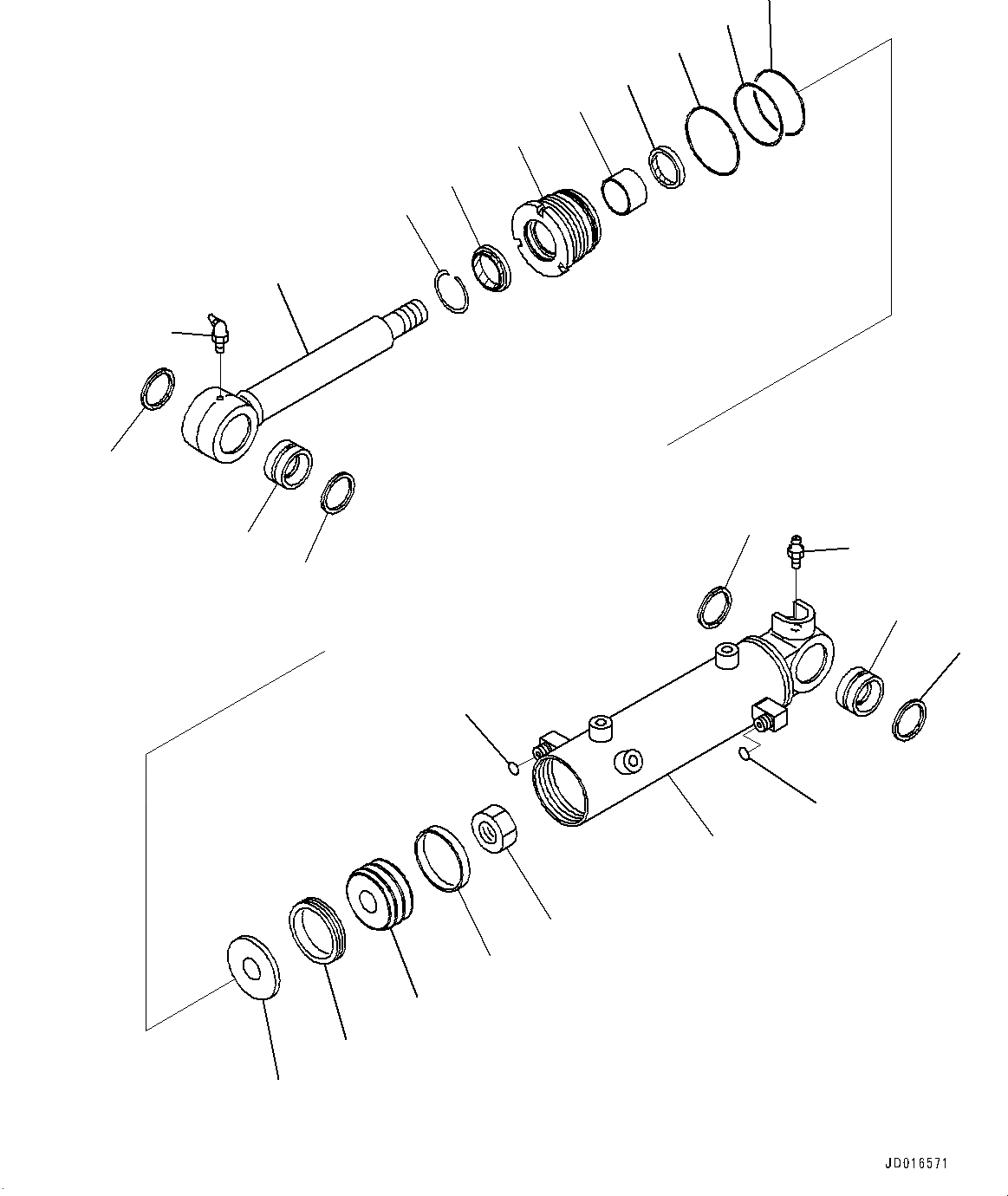 JD016571