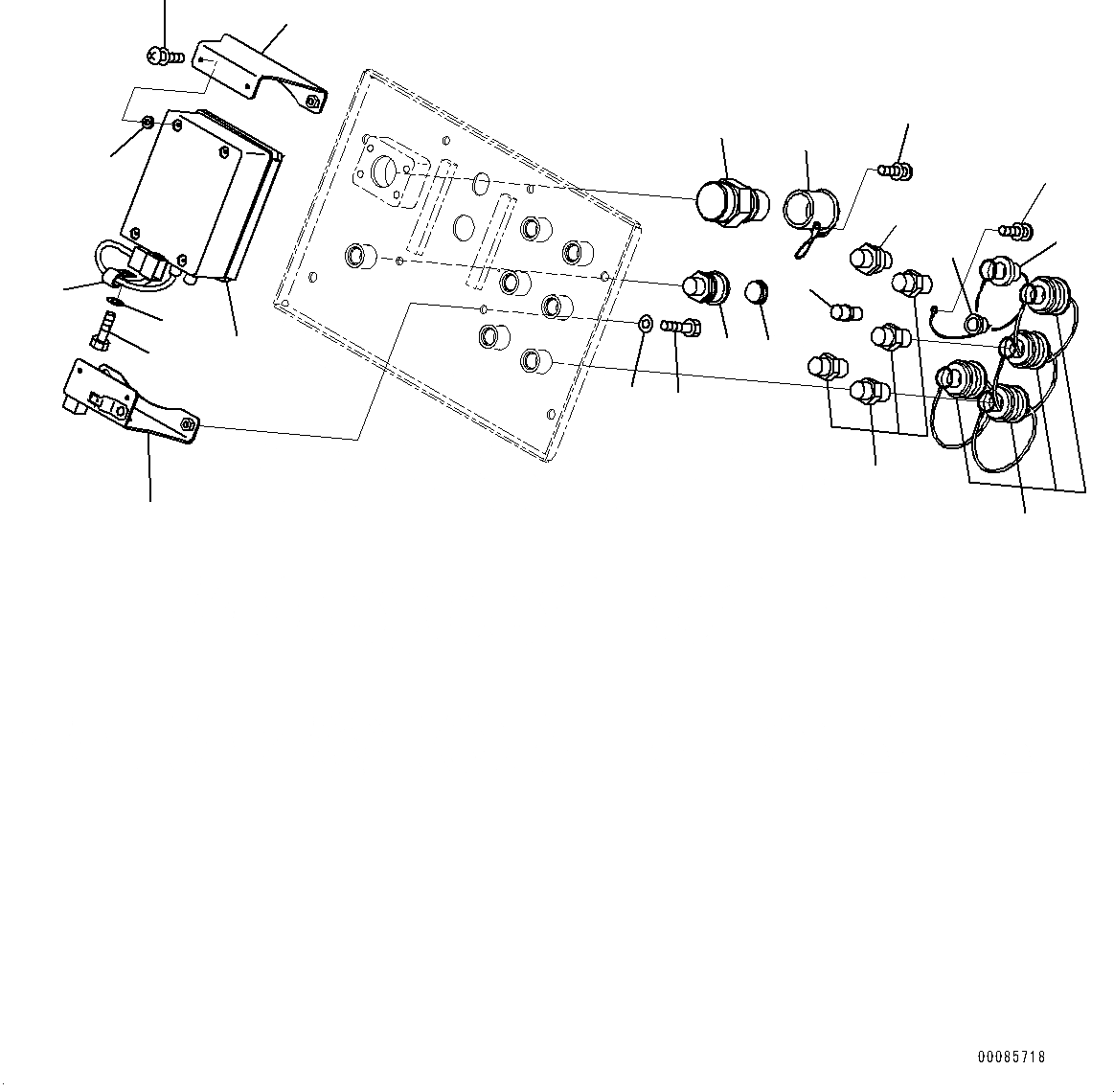 00085718