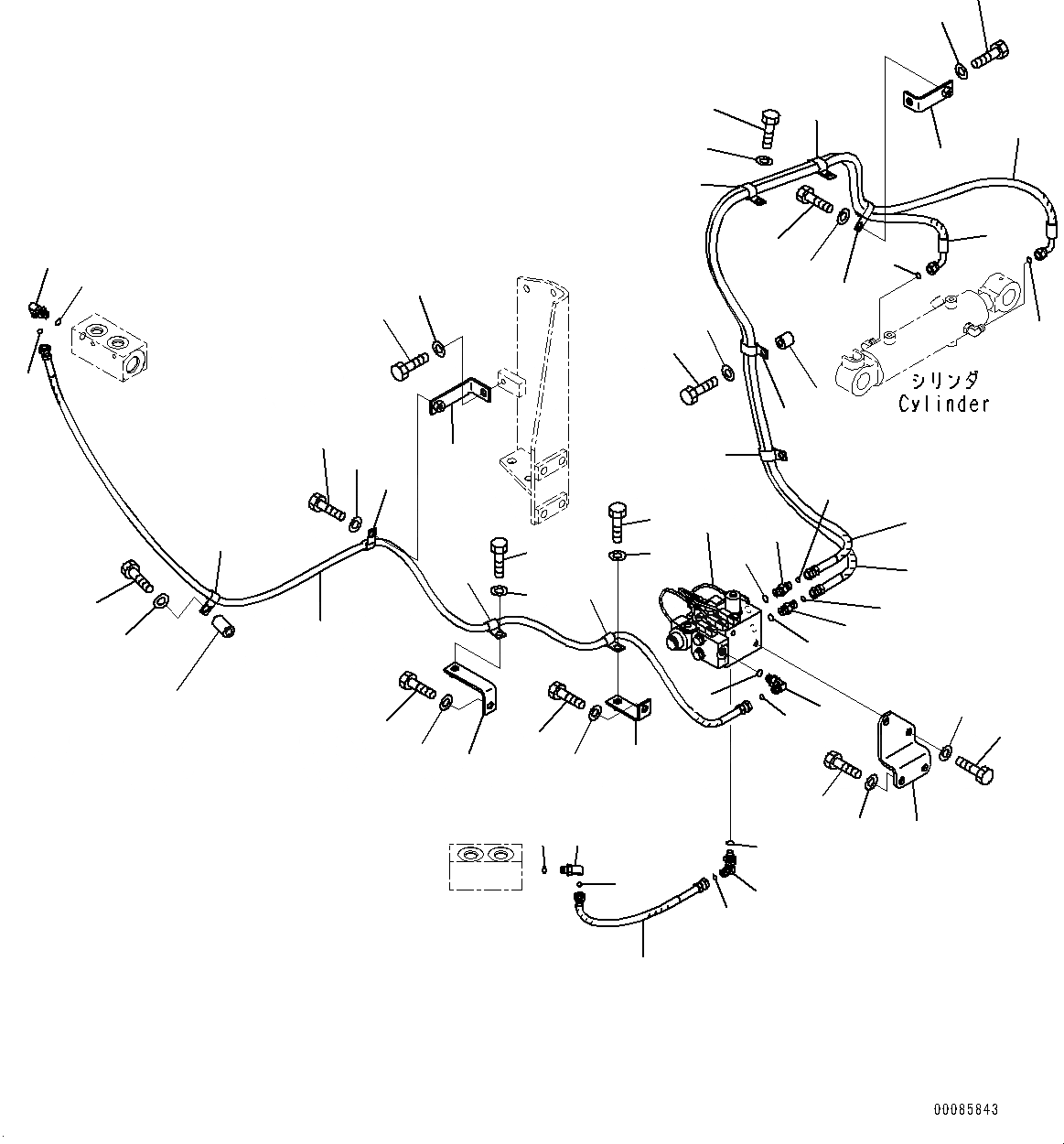 シリンダ
Cylinder

00085843