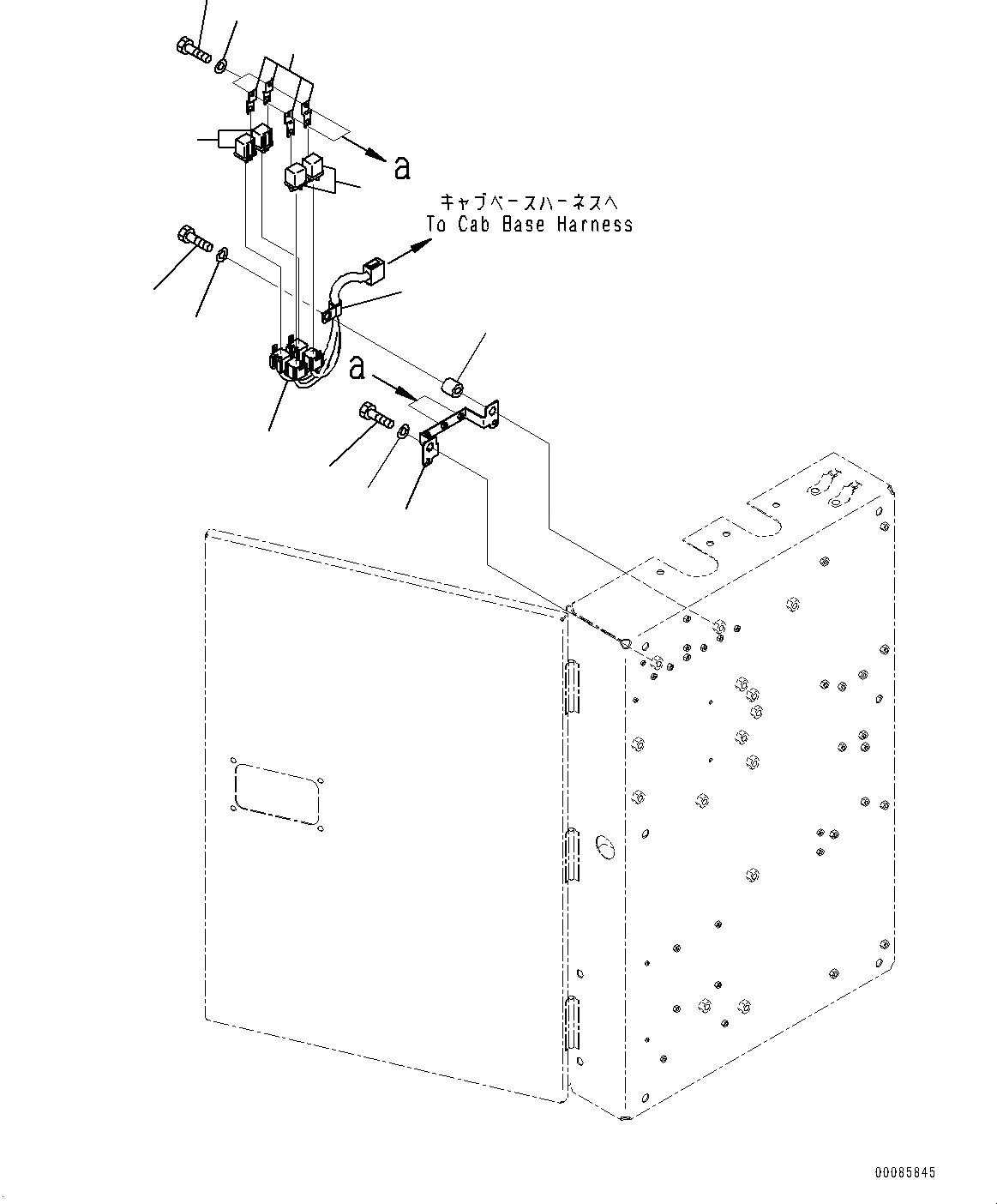 a

キャブベースハーネスへ
To Cab Base Harness

a

00085845