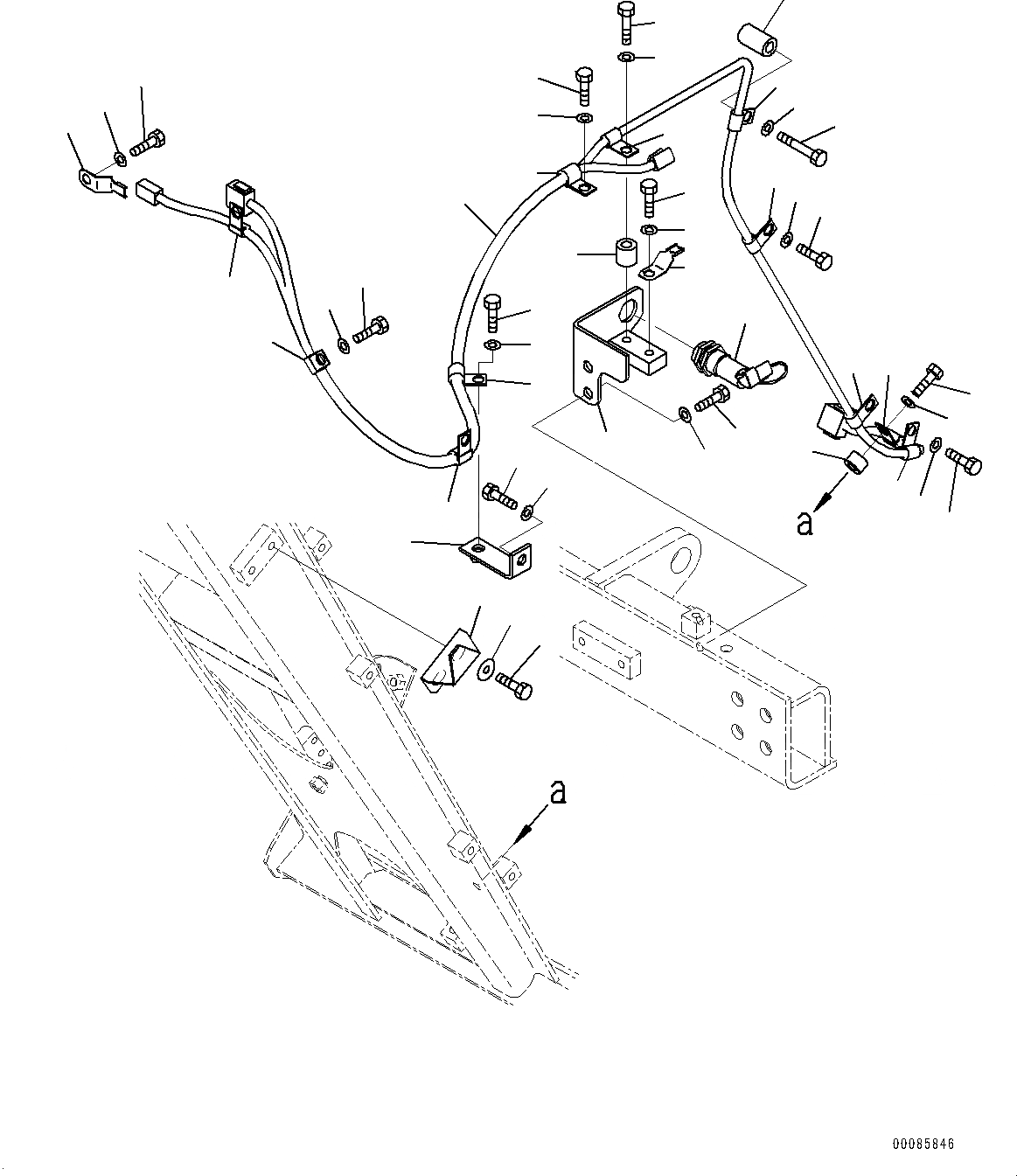 a

a

00085846