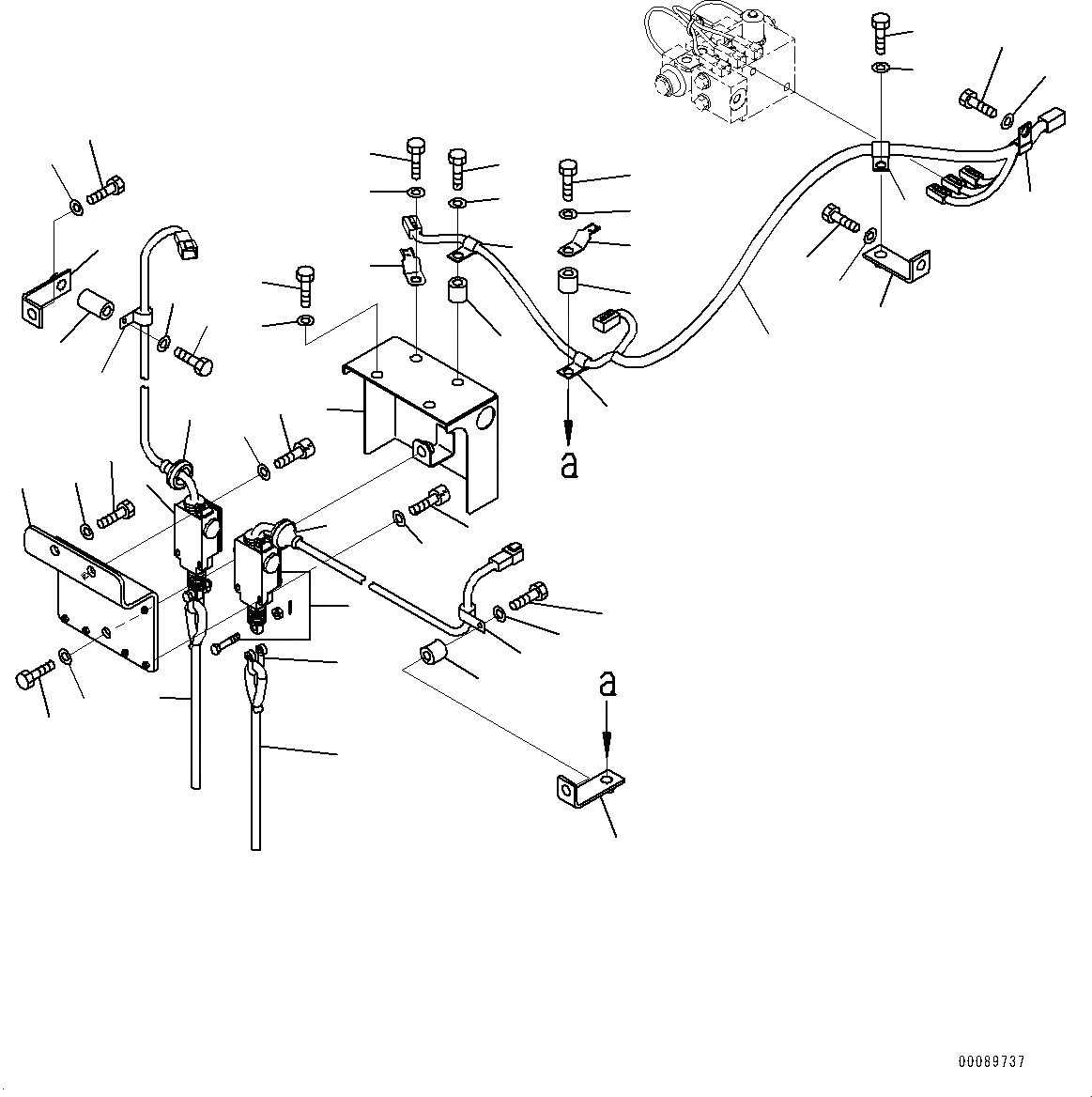 a

a

00089737