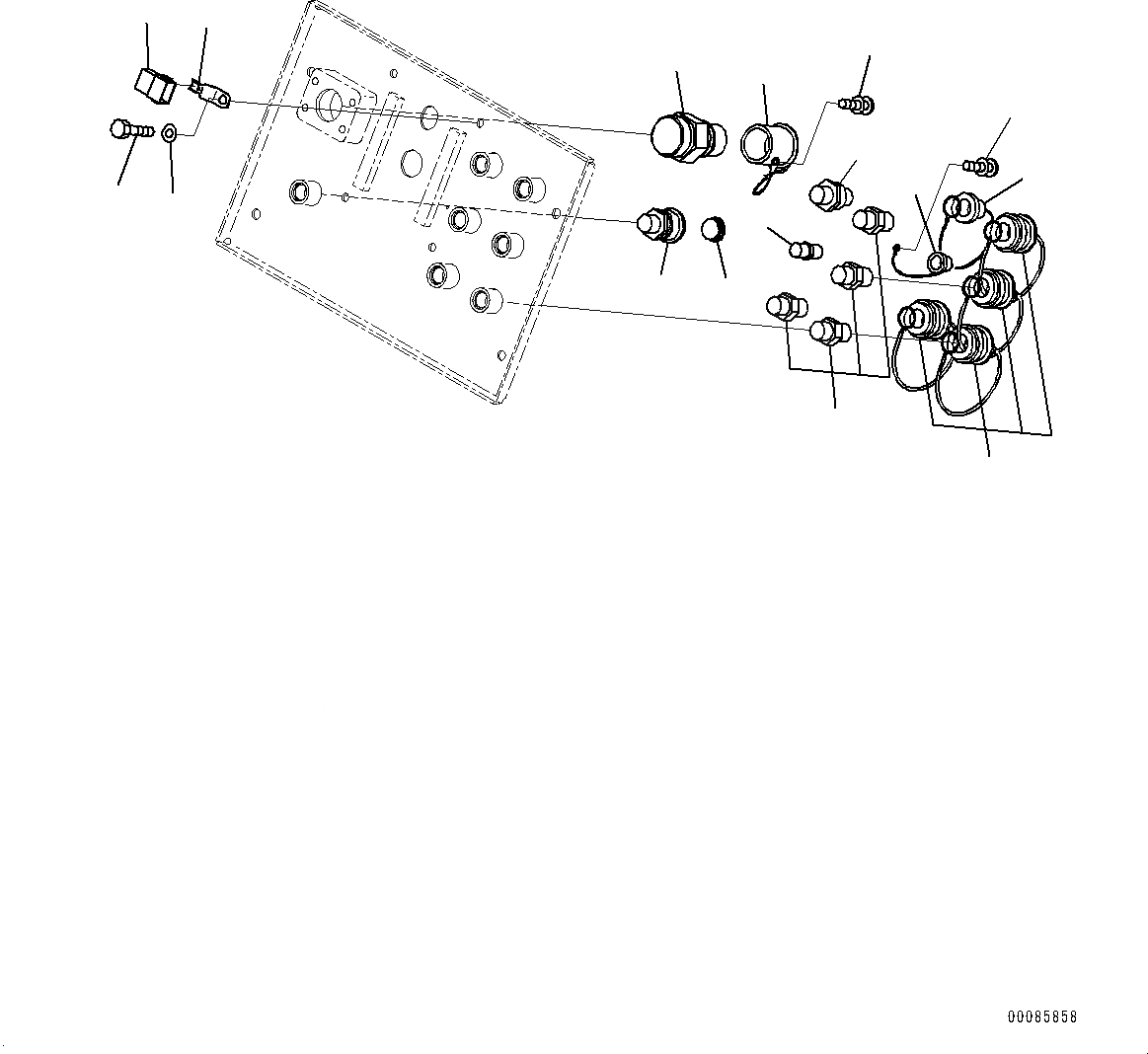 00085858