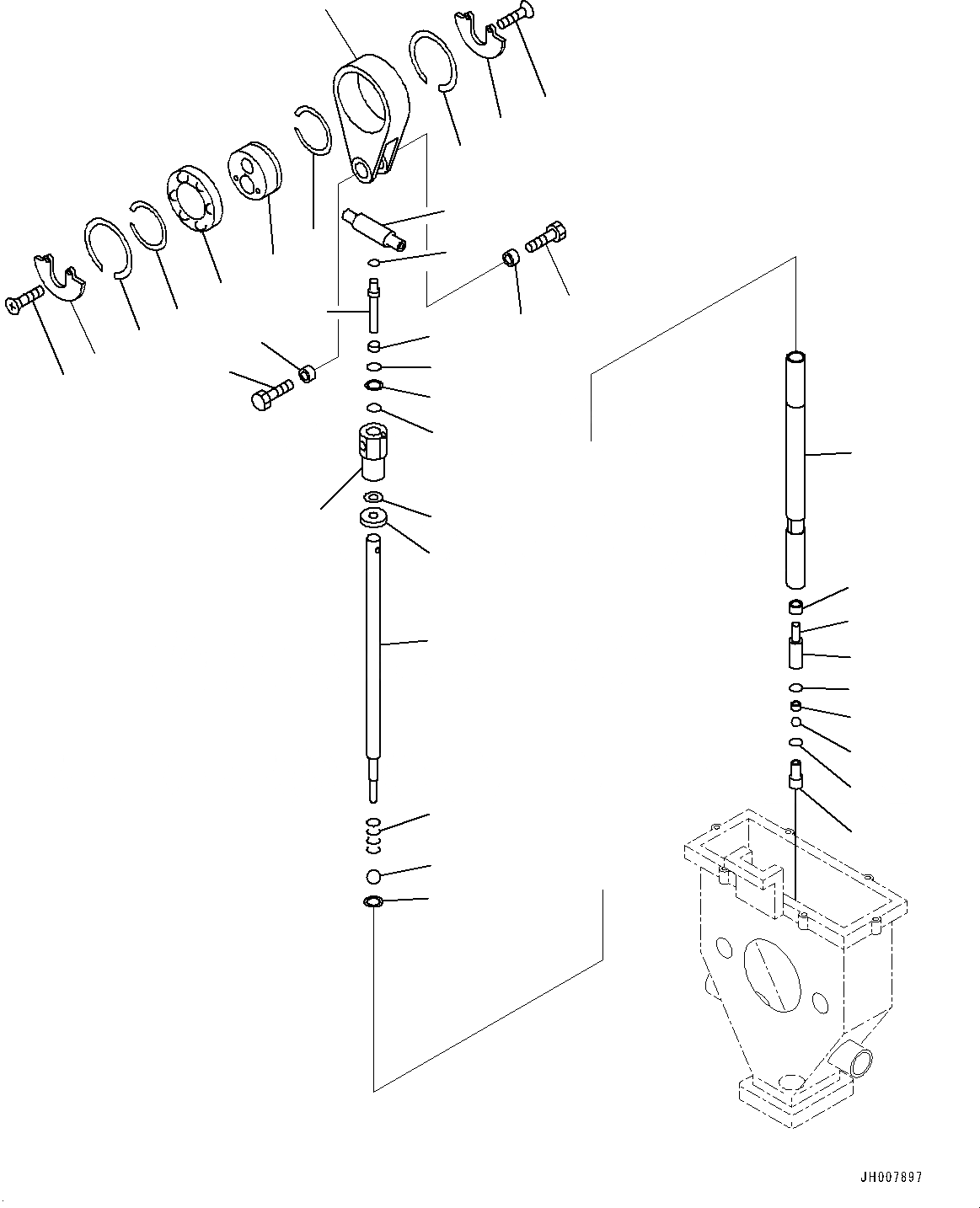 JH007897