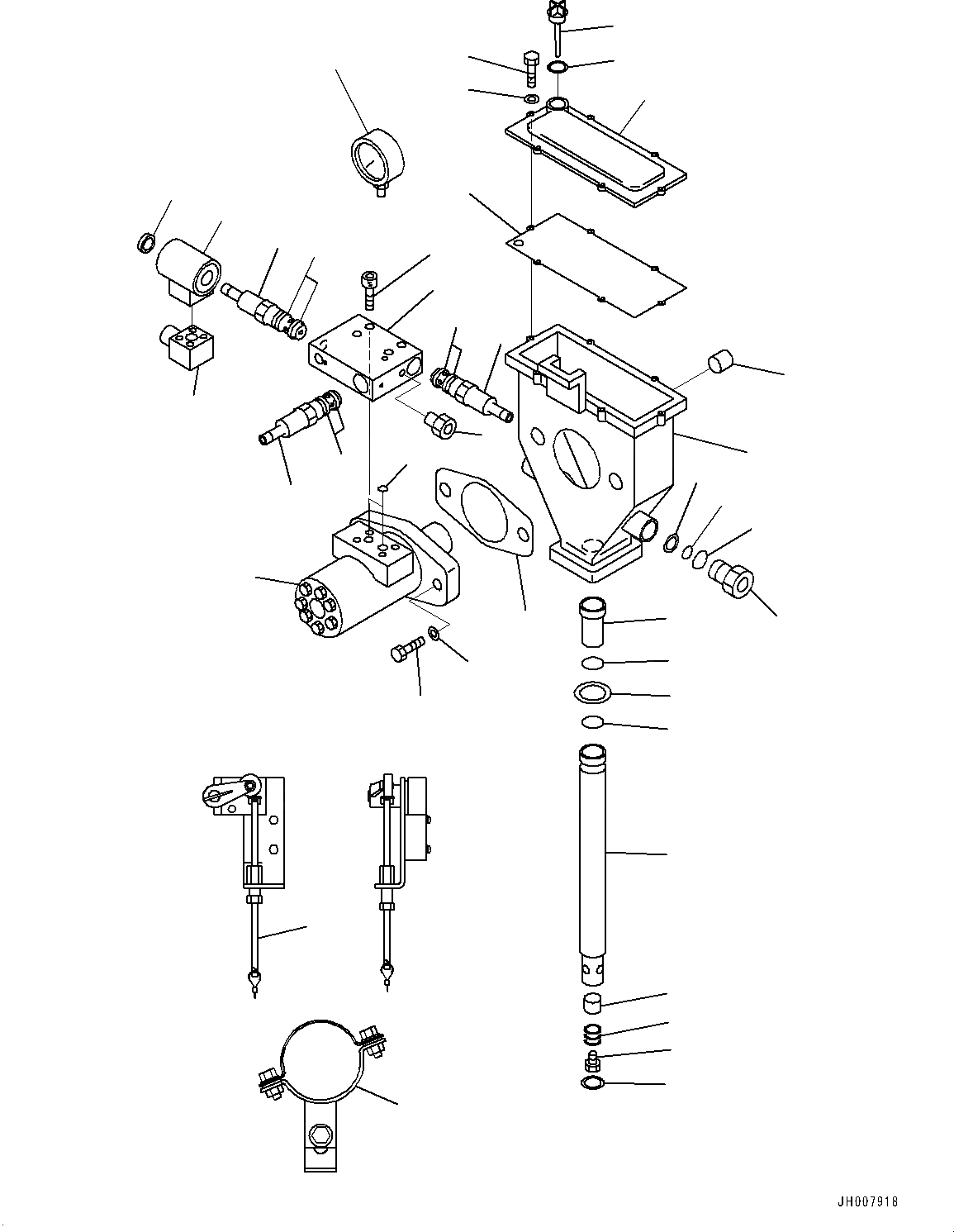 JH007918