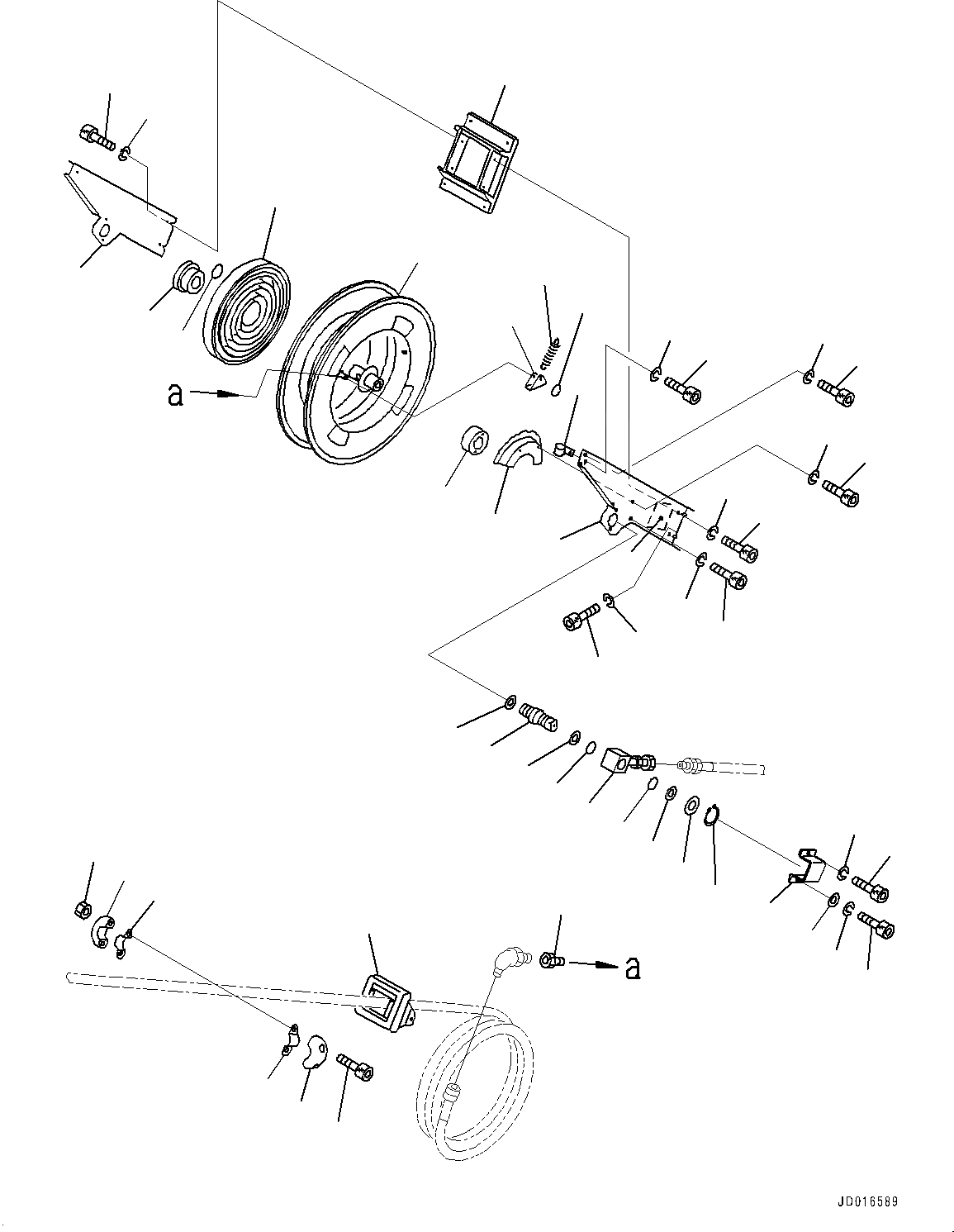 a

a

JD016589