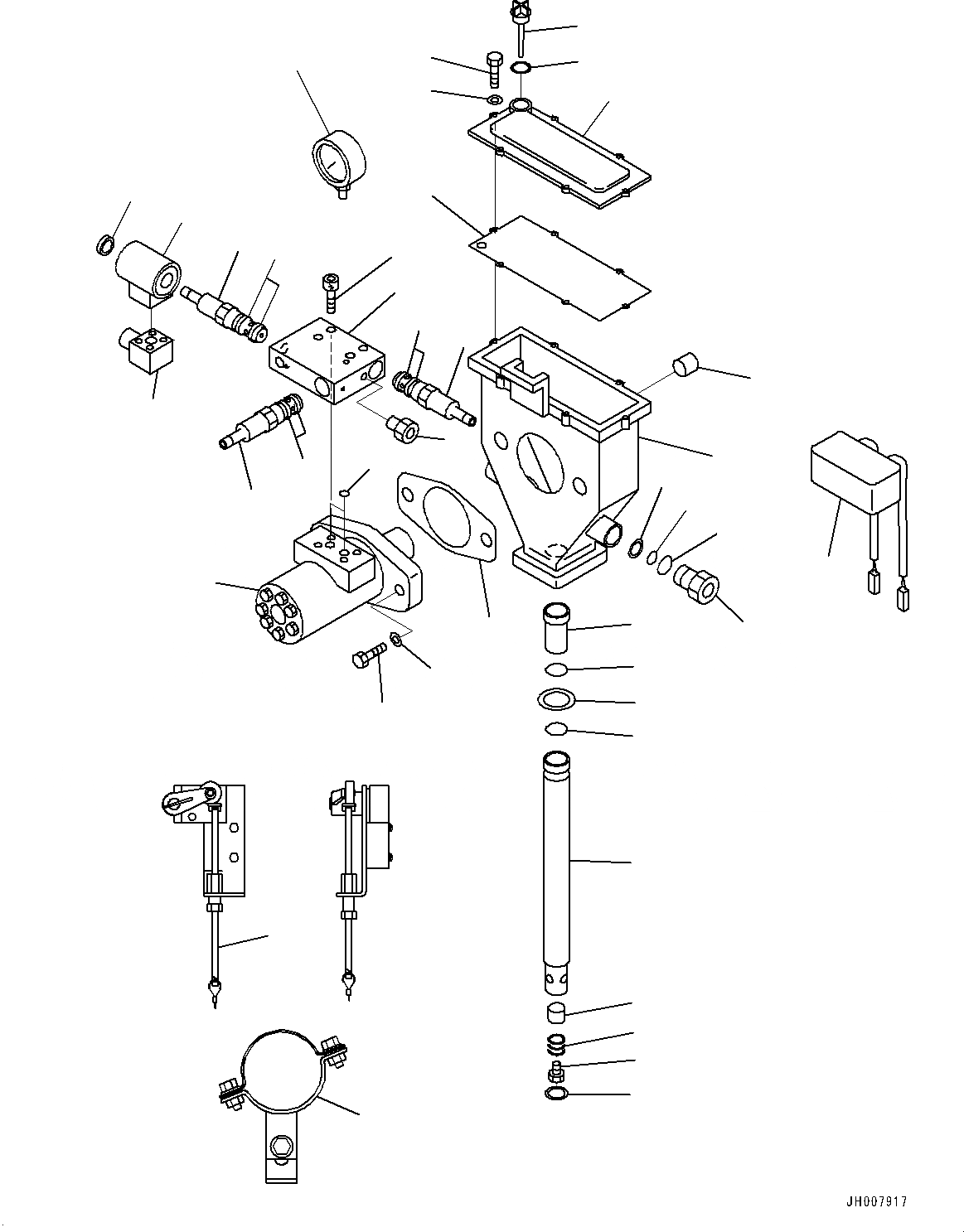 JH007917