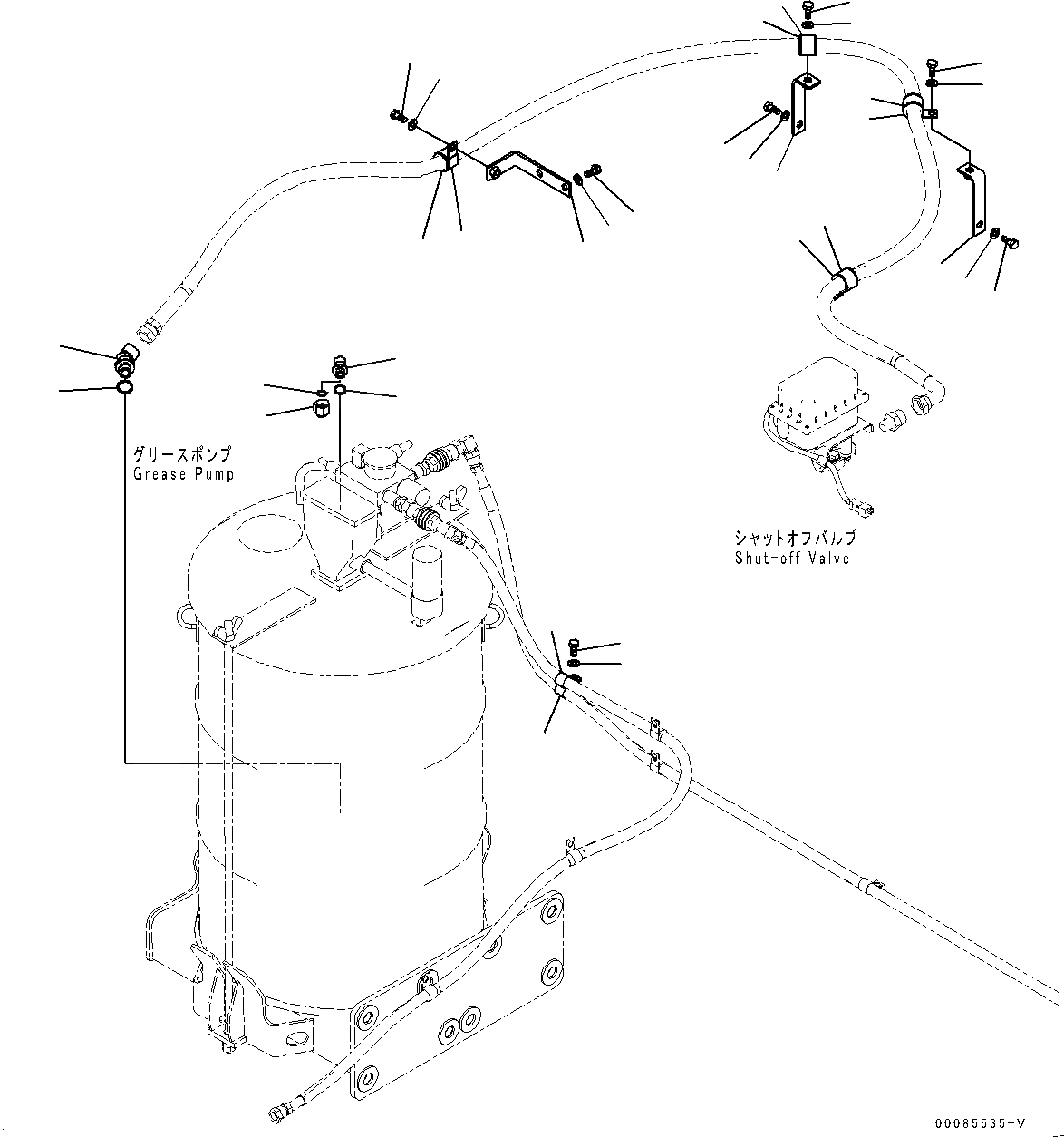 グリースポンプ
Grease Pump

シャットオフバルブ
Shut-off Valve

00085535-V