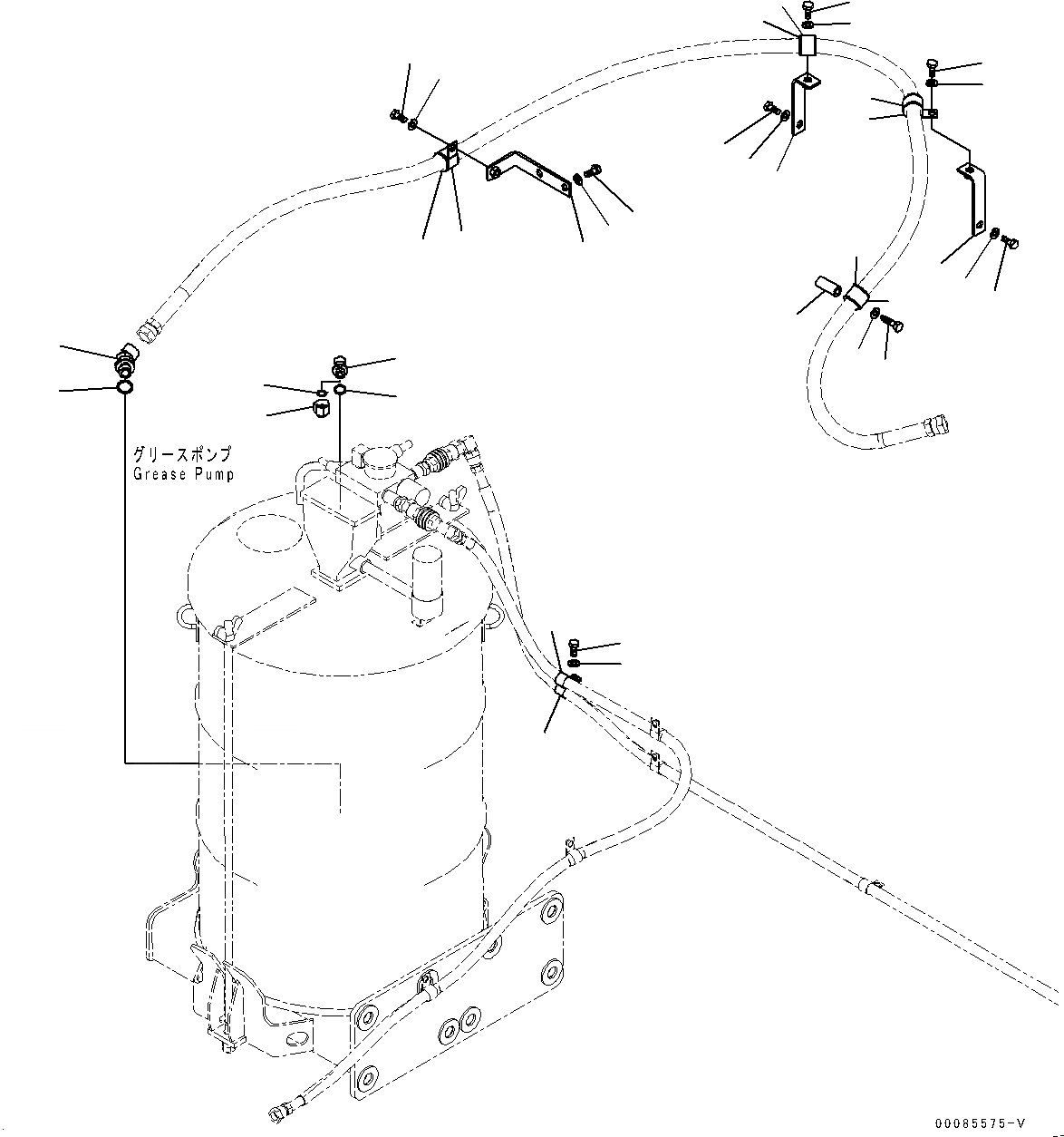 グリースポンプ
Grease Pump

00085575-V