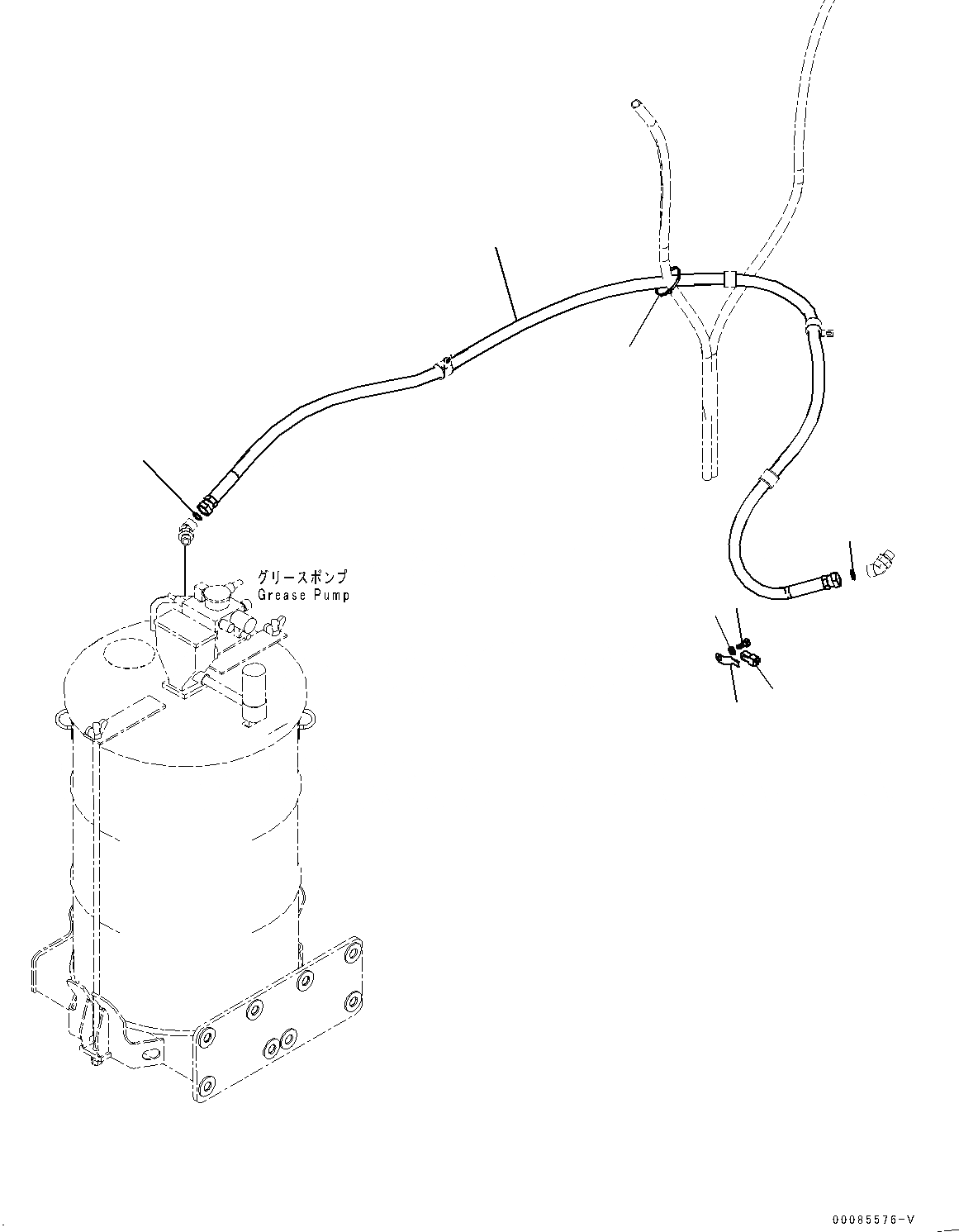 グリースポンプ
Grease Pump

00085576-V