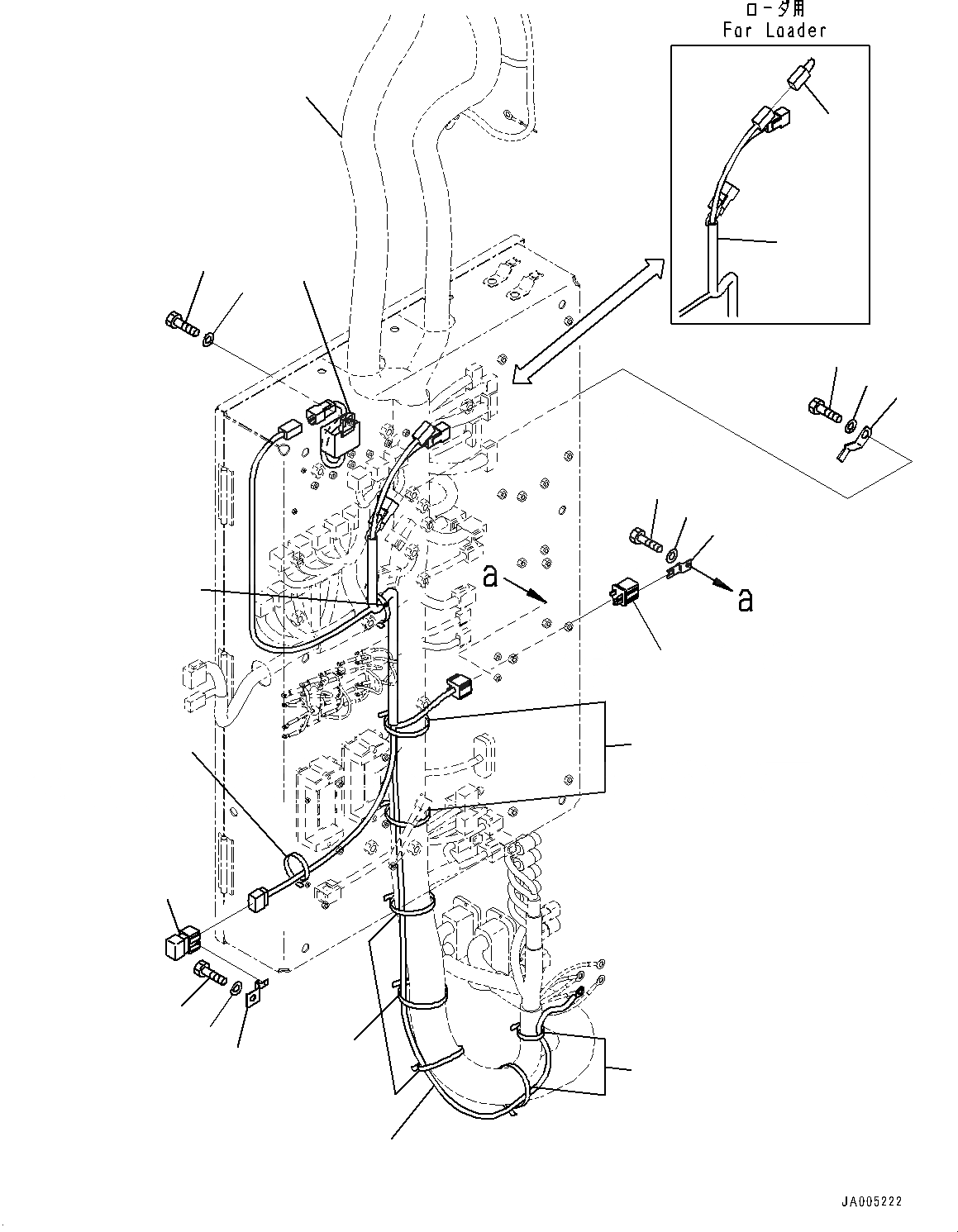 ローダ用
For Loader

a

a

JA005222