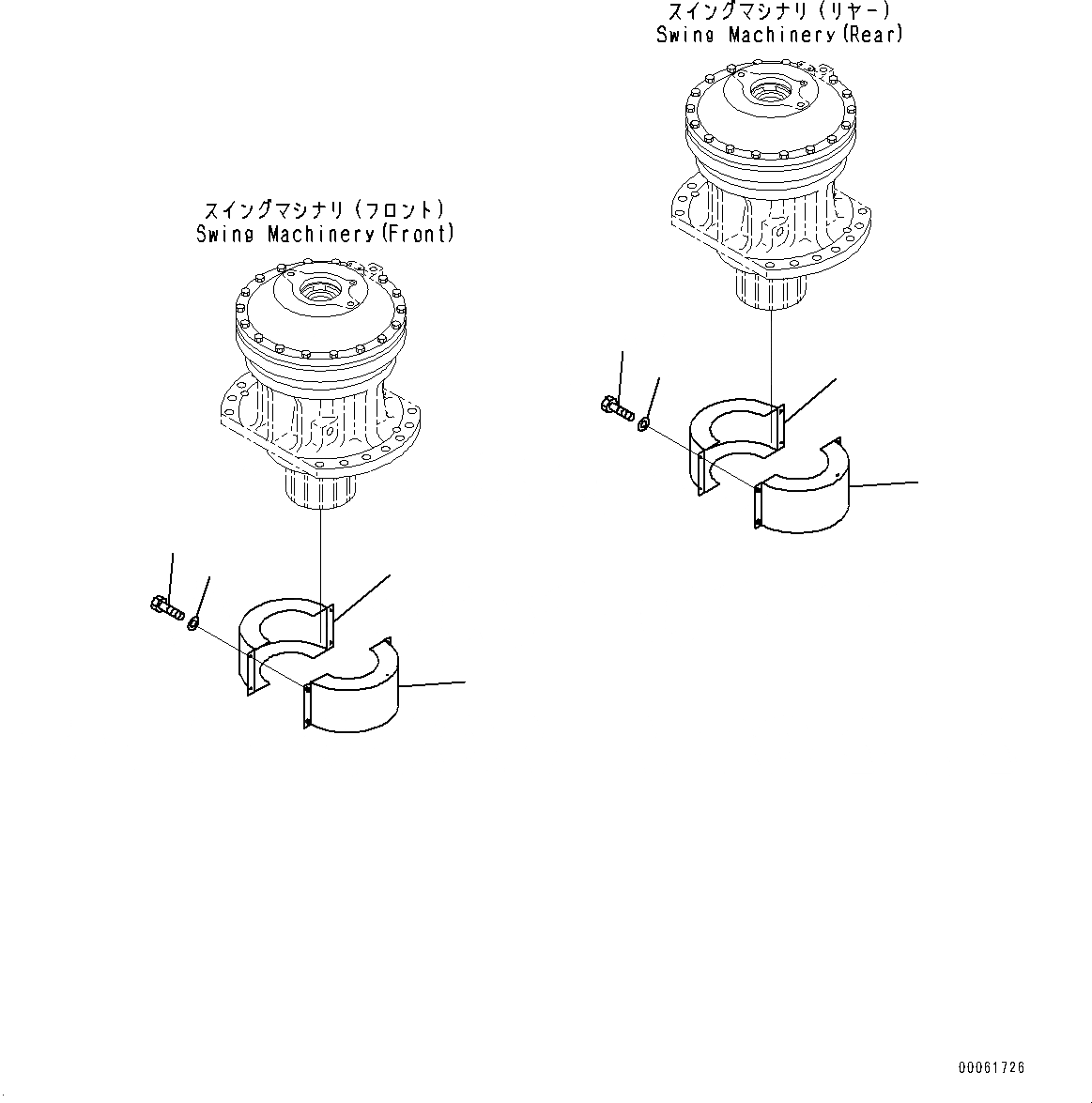 スイングマシナリ(リヤー)
Swing Machinery(Rear)

スイングマシナリ(フロント)
Swing Machinery(Front)

00061726