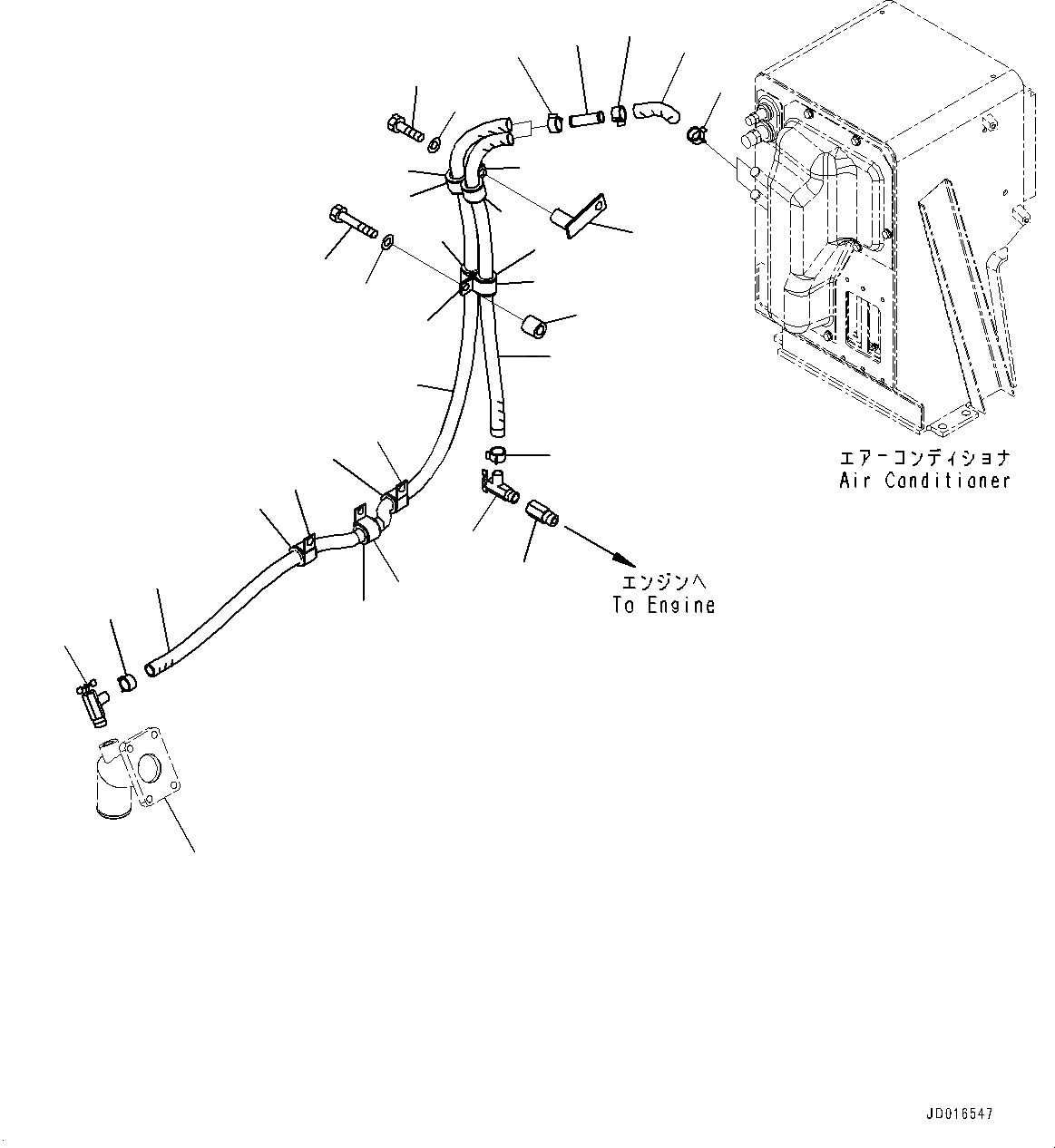 エアーコンディショナ
Air Conditioner

エンジンへ
To Engine

JD016547