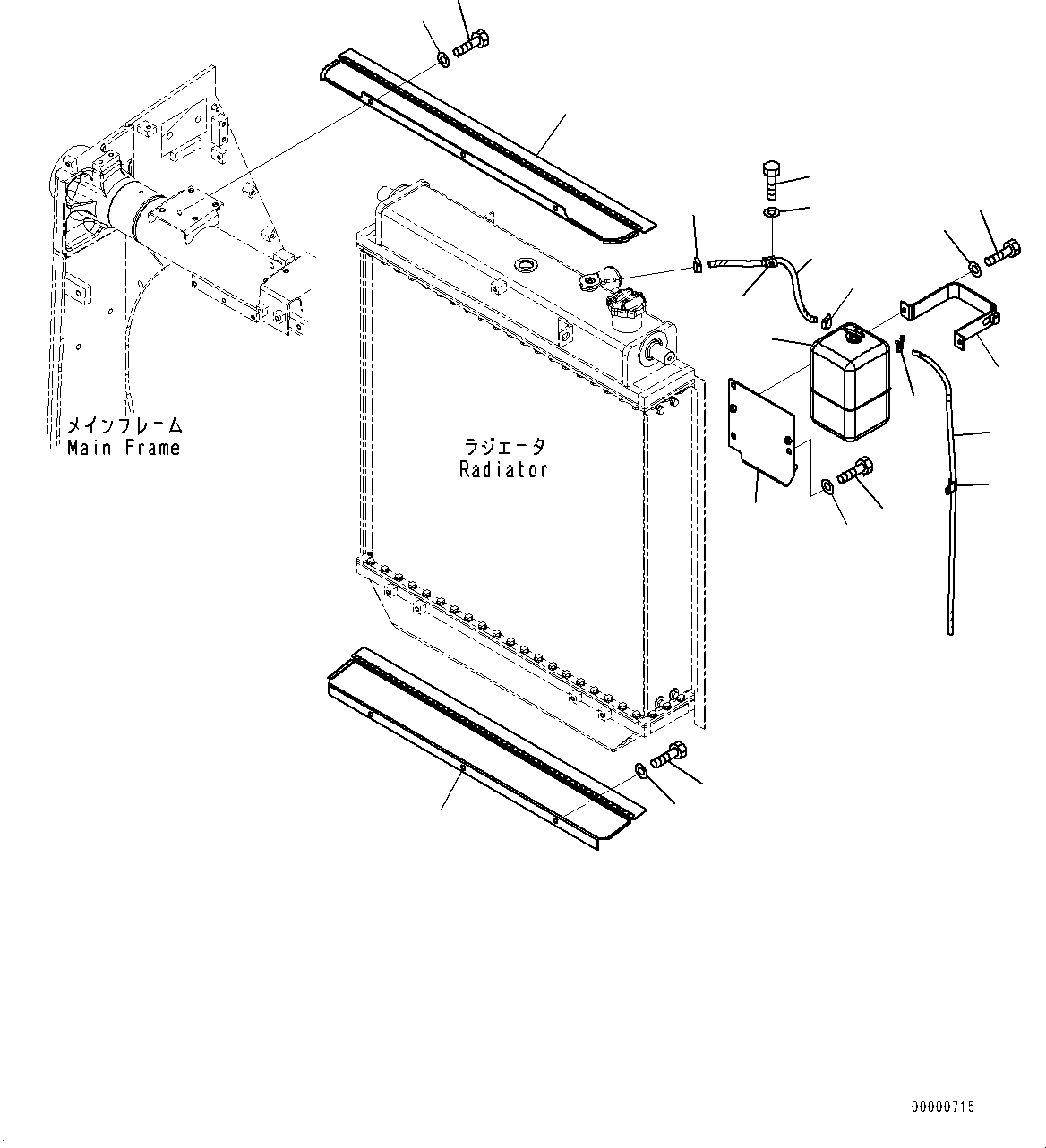 メインフレーム
Main Frame

ラジエータ
Radiator

00000715