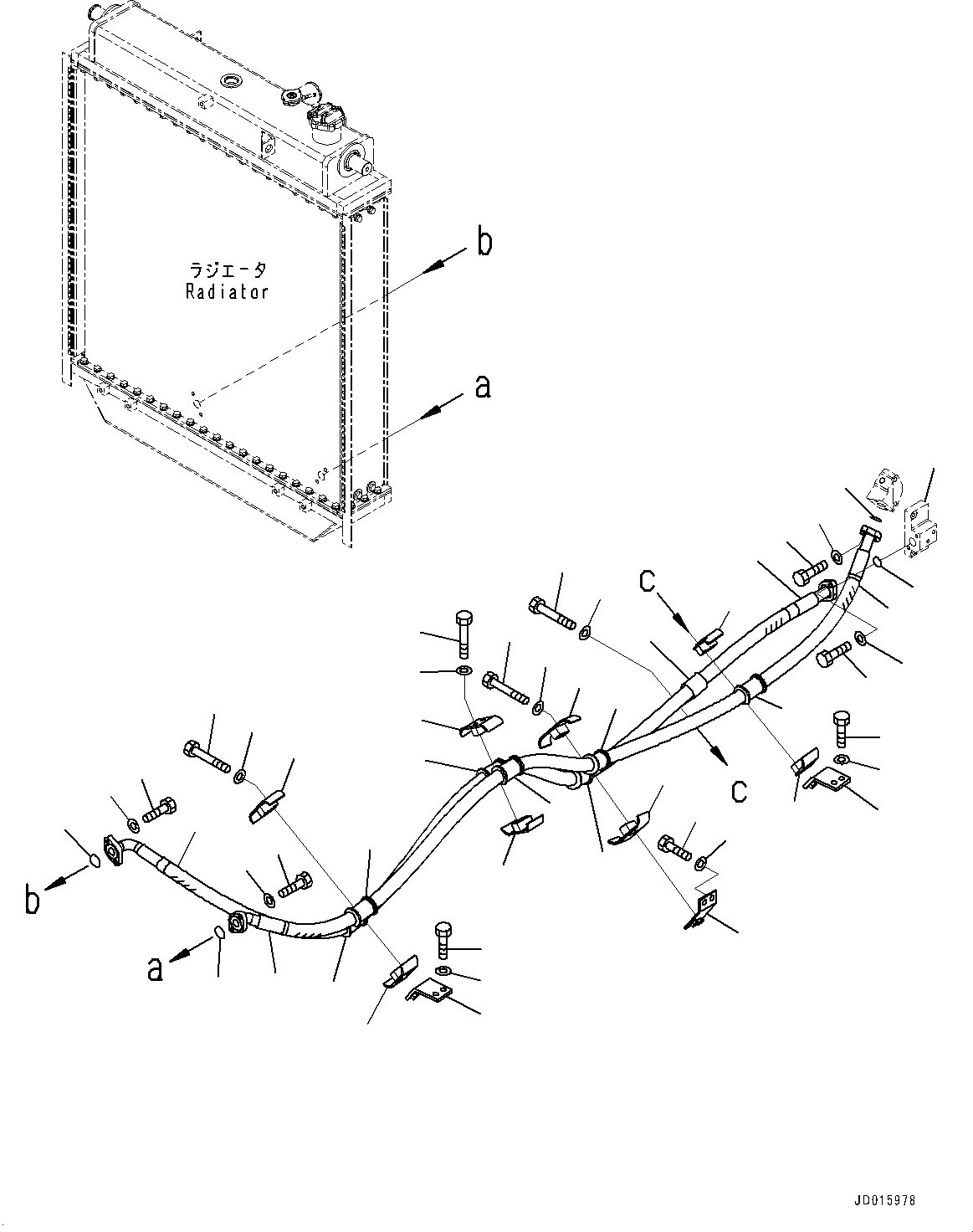 ラジエータ
Radiator

b

a

c

c

b

a

JD015978