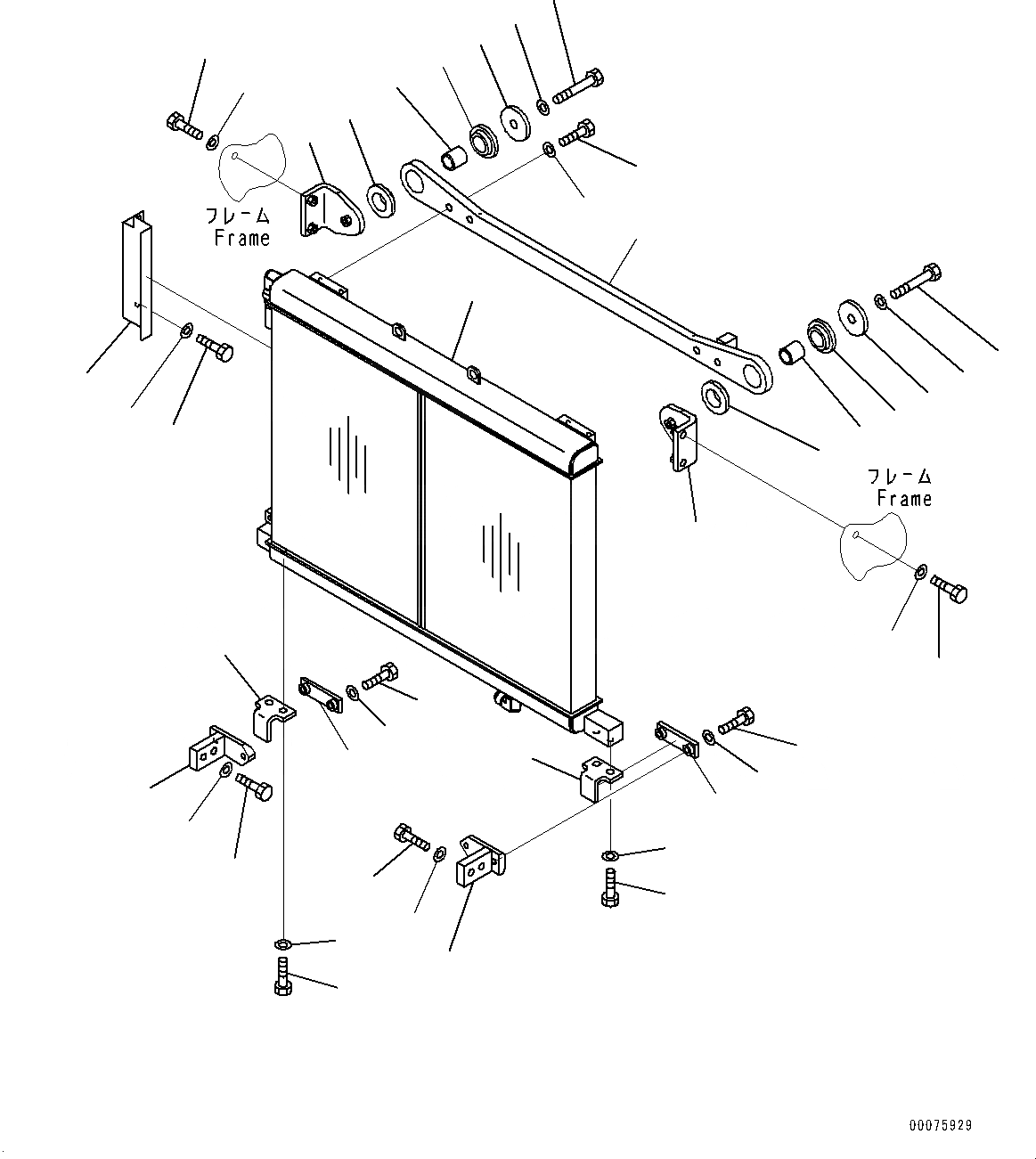 フレーム
Frame

フレーム
Frame

00075929