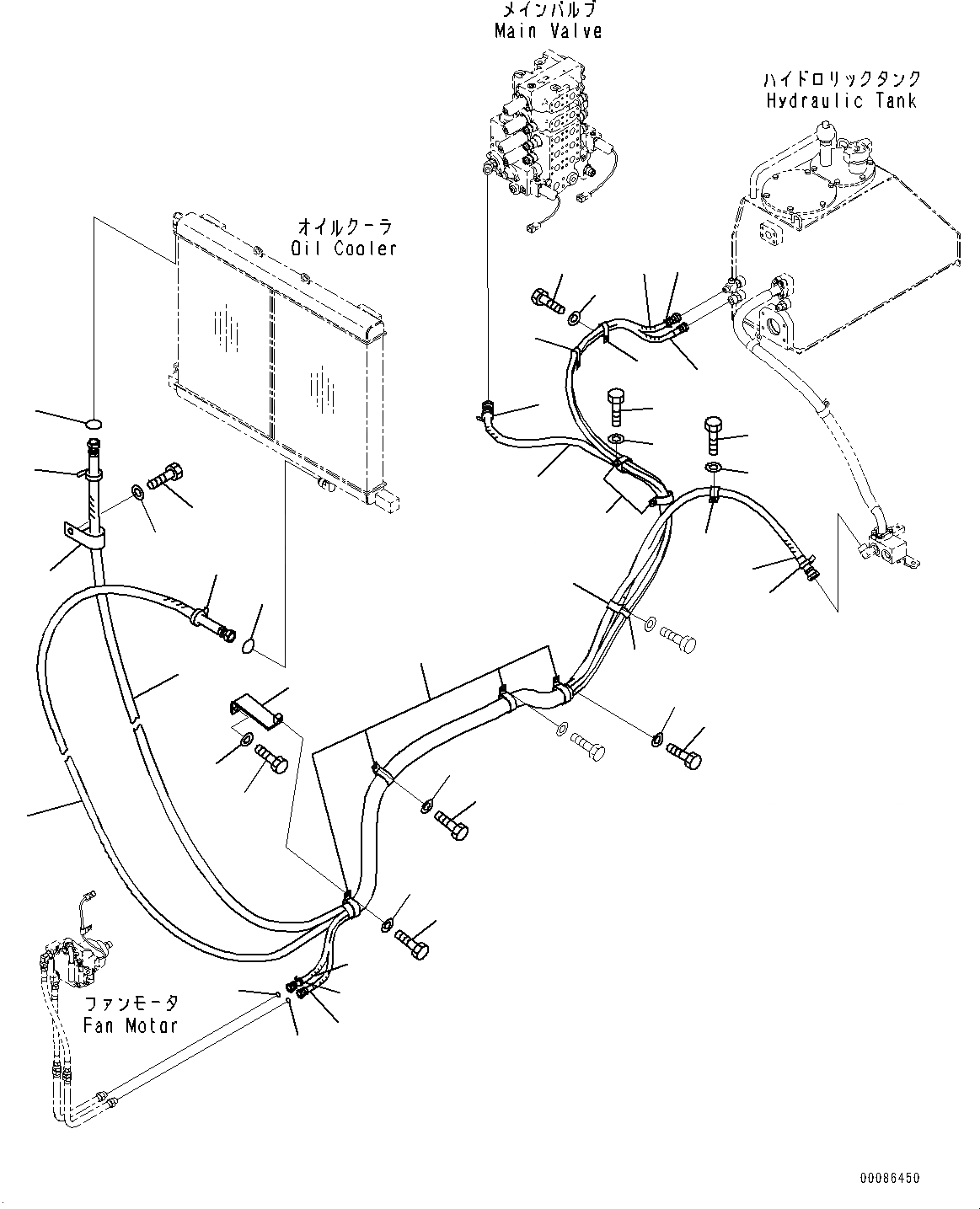 メインバルブ
Main Valve

ハイドロリックタンク
Hydraulic Tank

オイルクーラ
Oil Cooler

ファンモータ
Fan Motor

00086450