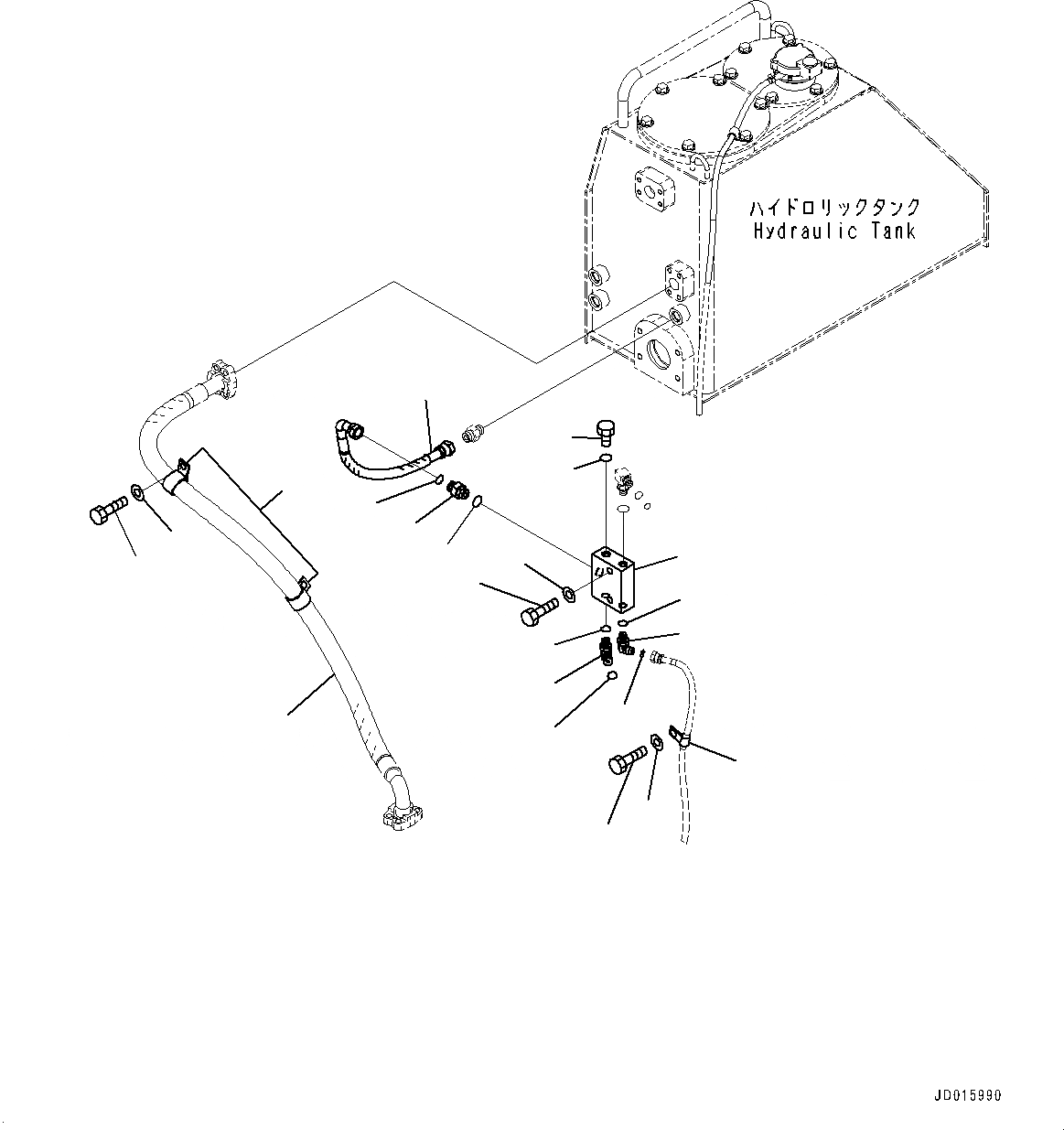 ハイドロリックタンク
Hydraulic Tank

JD015990