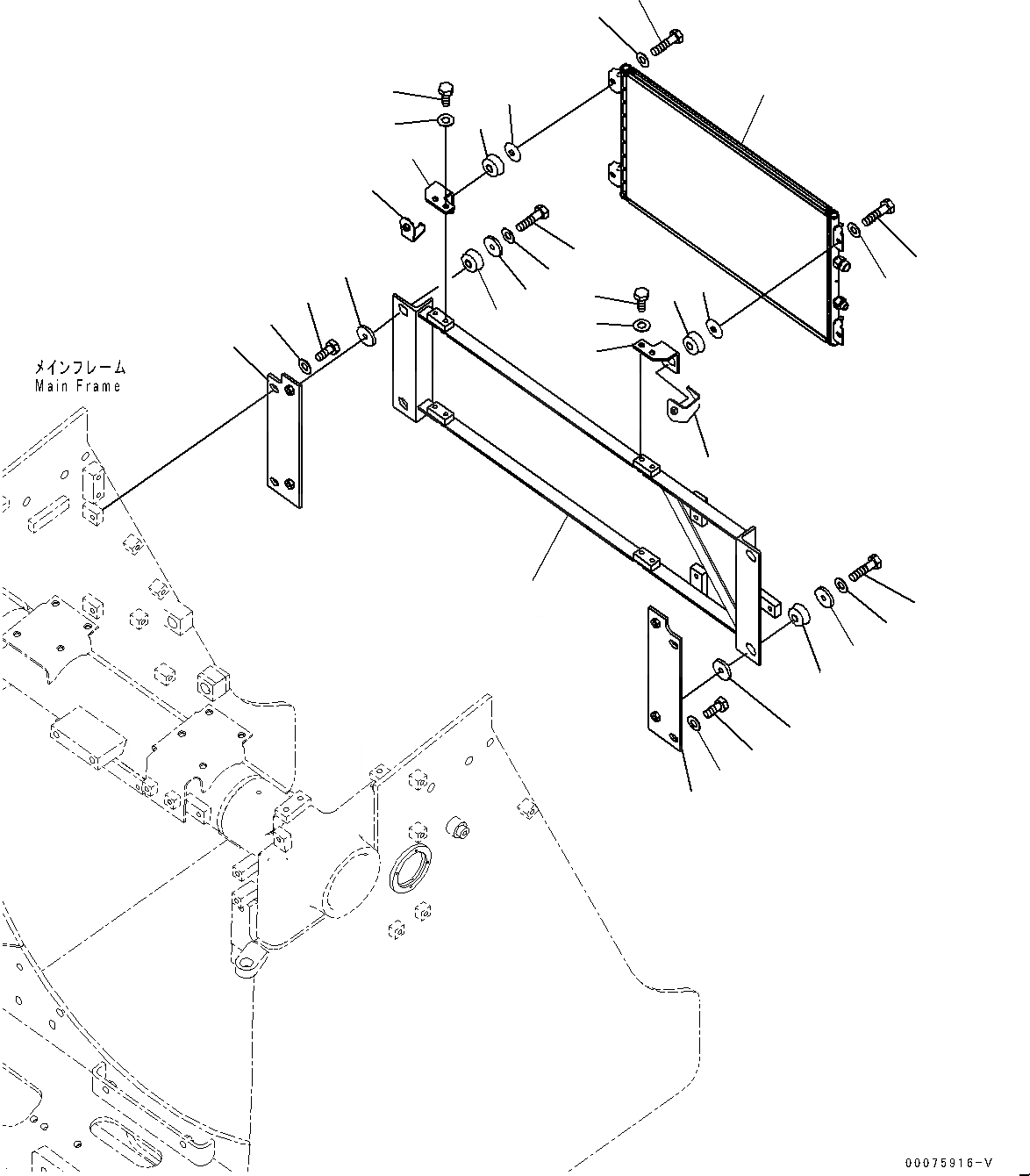 メインフレーム
Main Frame

00075916-V