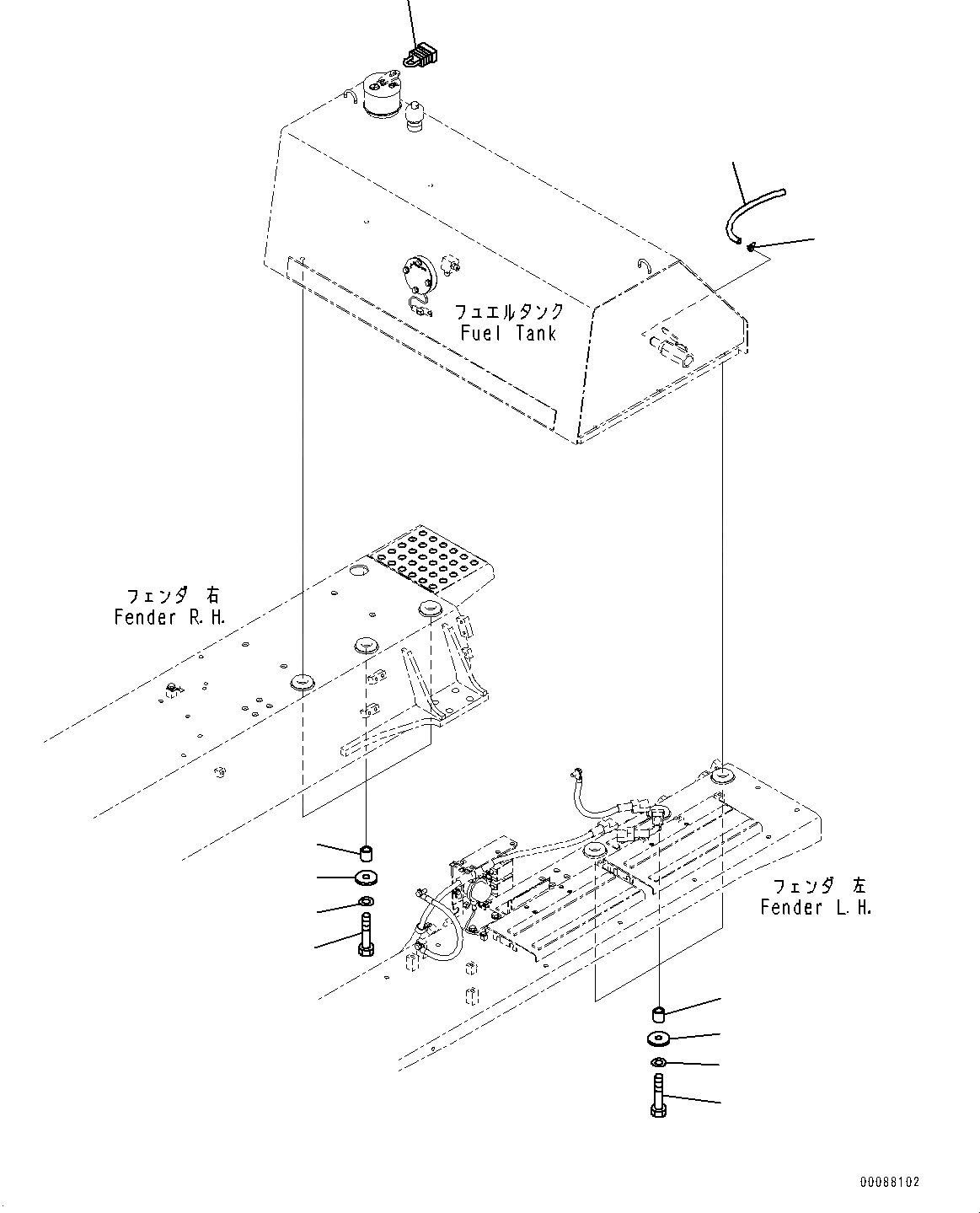 フュエルタンク
Fuel Tank

フェンダ 右
Fender R.H.

フェンダ 左
Fender L.H.

00088102