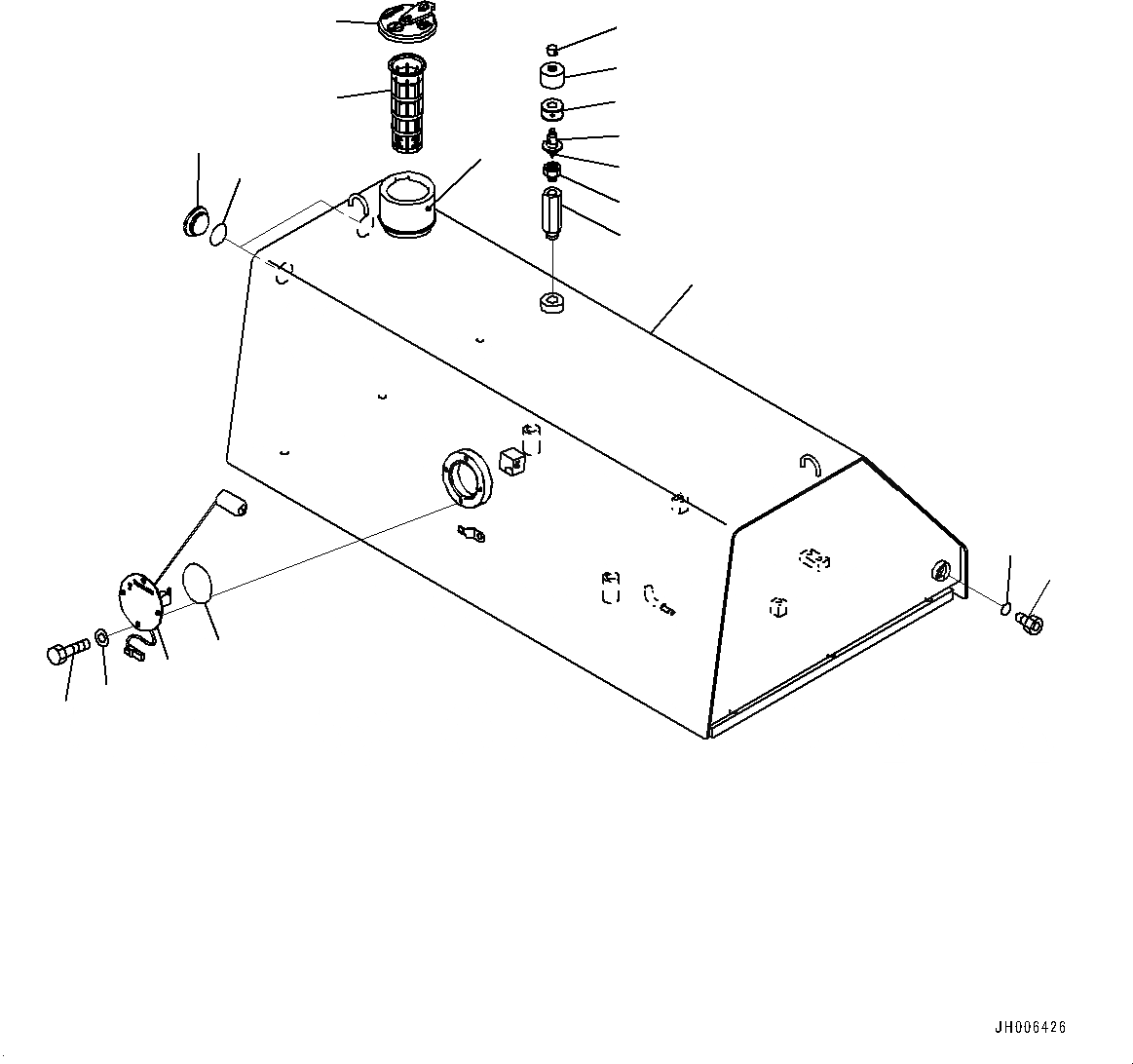 JH006426