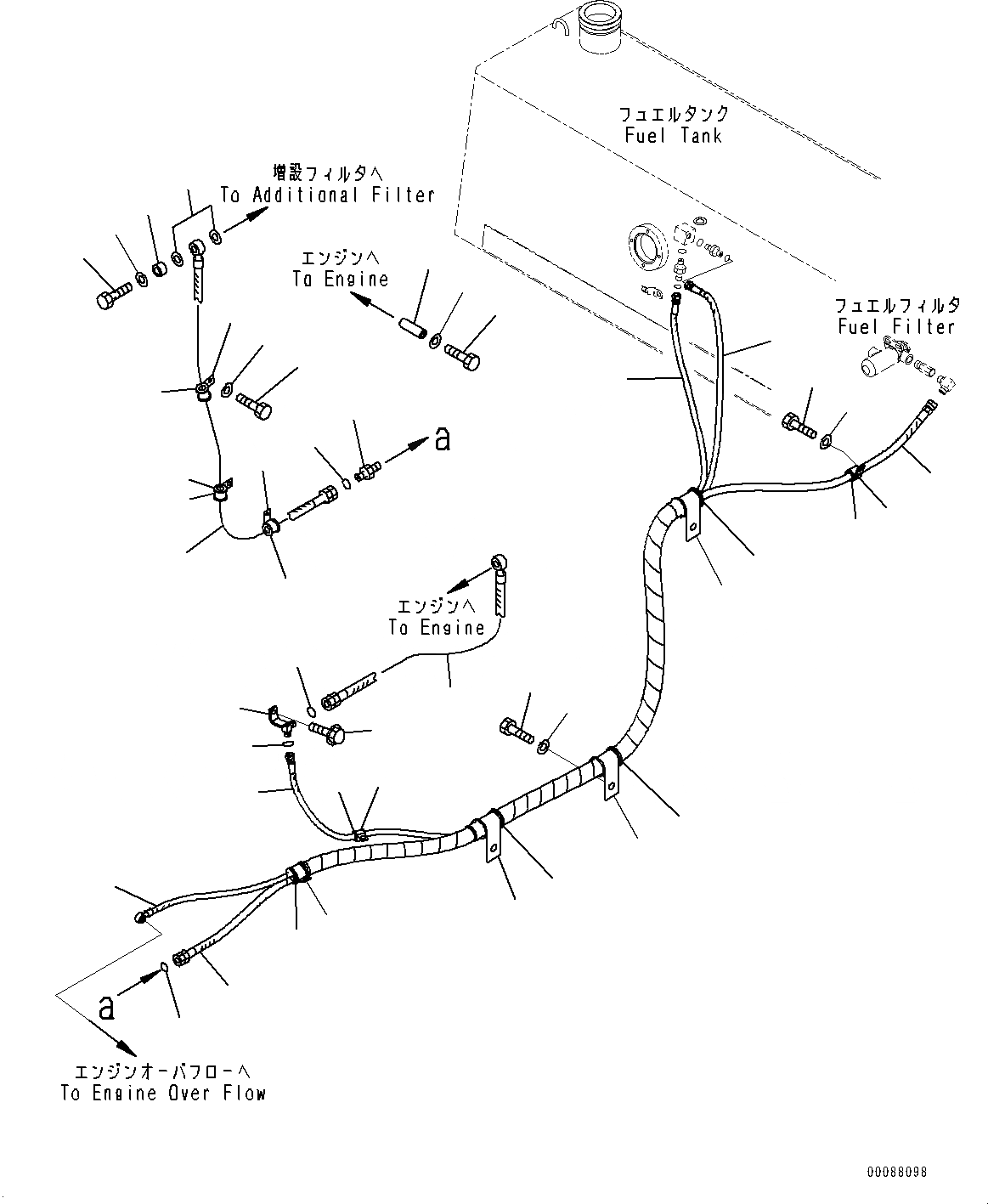 フュエルタンク
Fuel Tank

増設フィルタへ
To Additional Filter

エンジンへ
To Engine

フュエルフィルタ
Fuel Filter

a

エンジンへ
To Engine

a

エンジンオーバフローへ
To Engine Over Flow

00088098