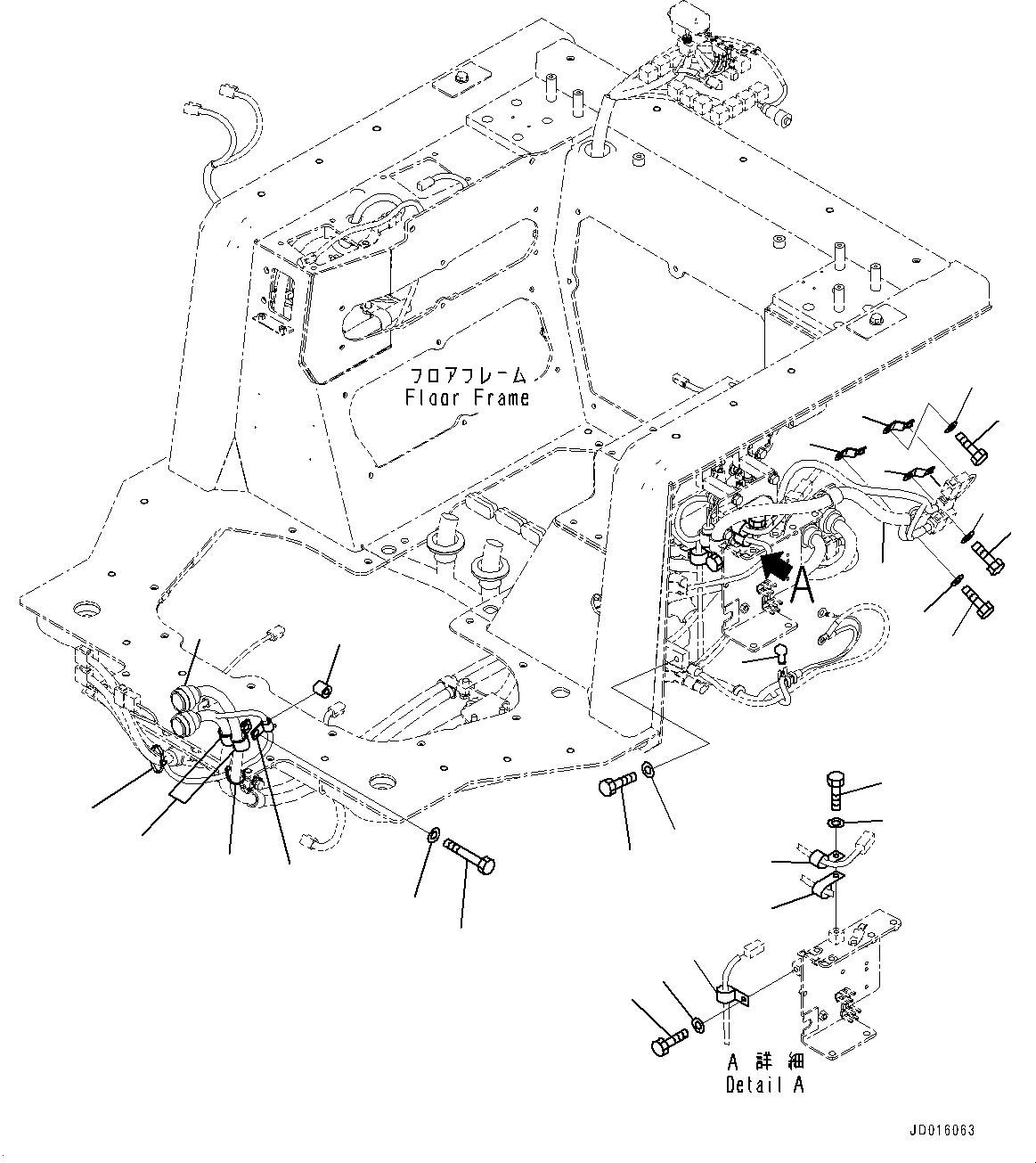 フロアフレーム
Floor Frame

A

A 詳細
Detail A

JD016063