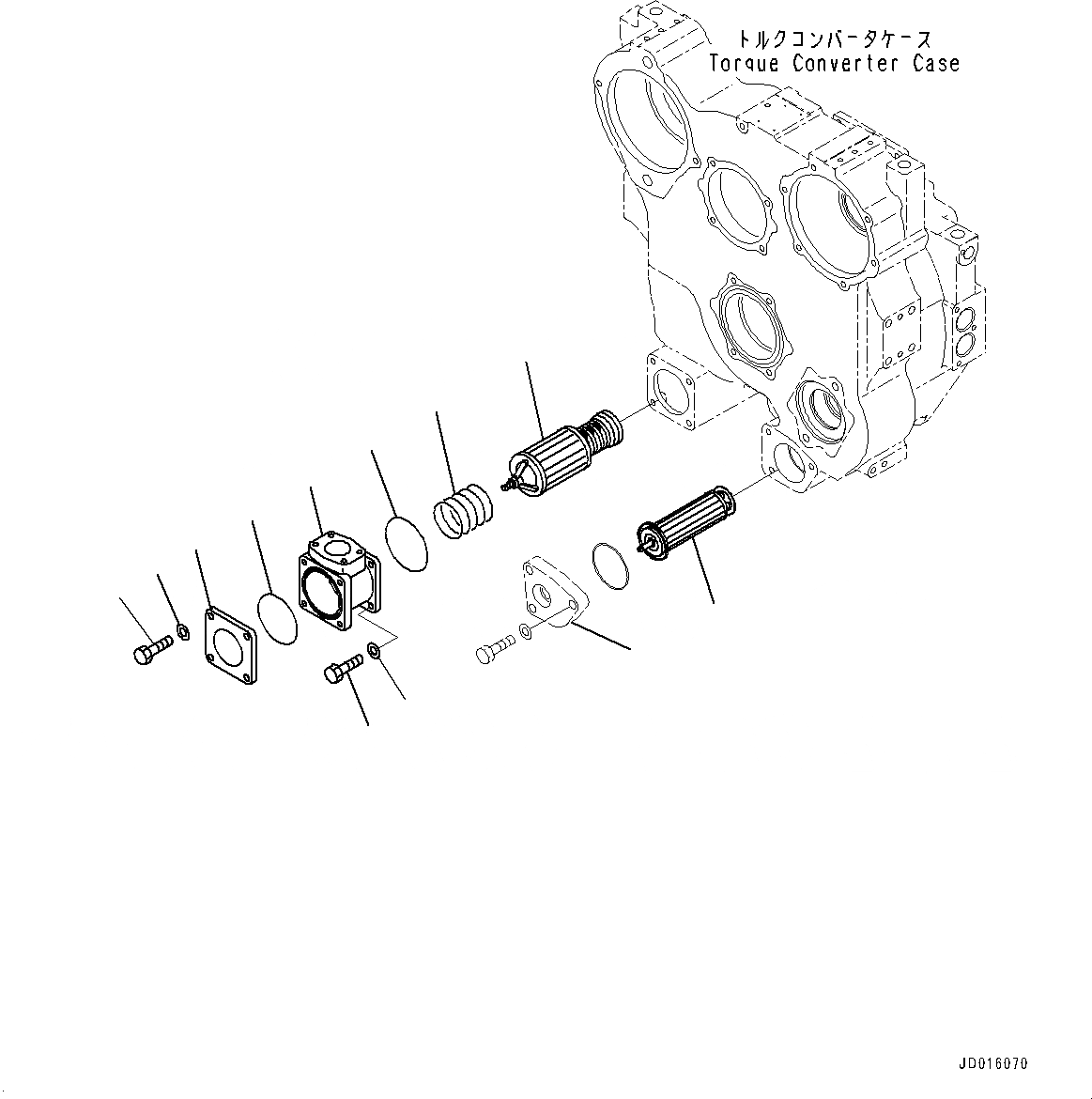 トルクコンバータケース
Torque Converter Case

JD016070