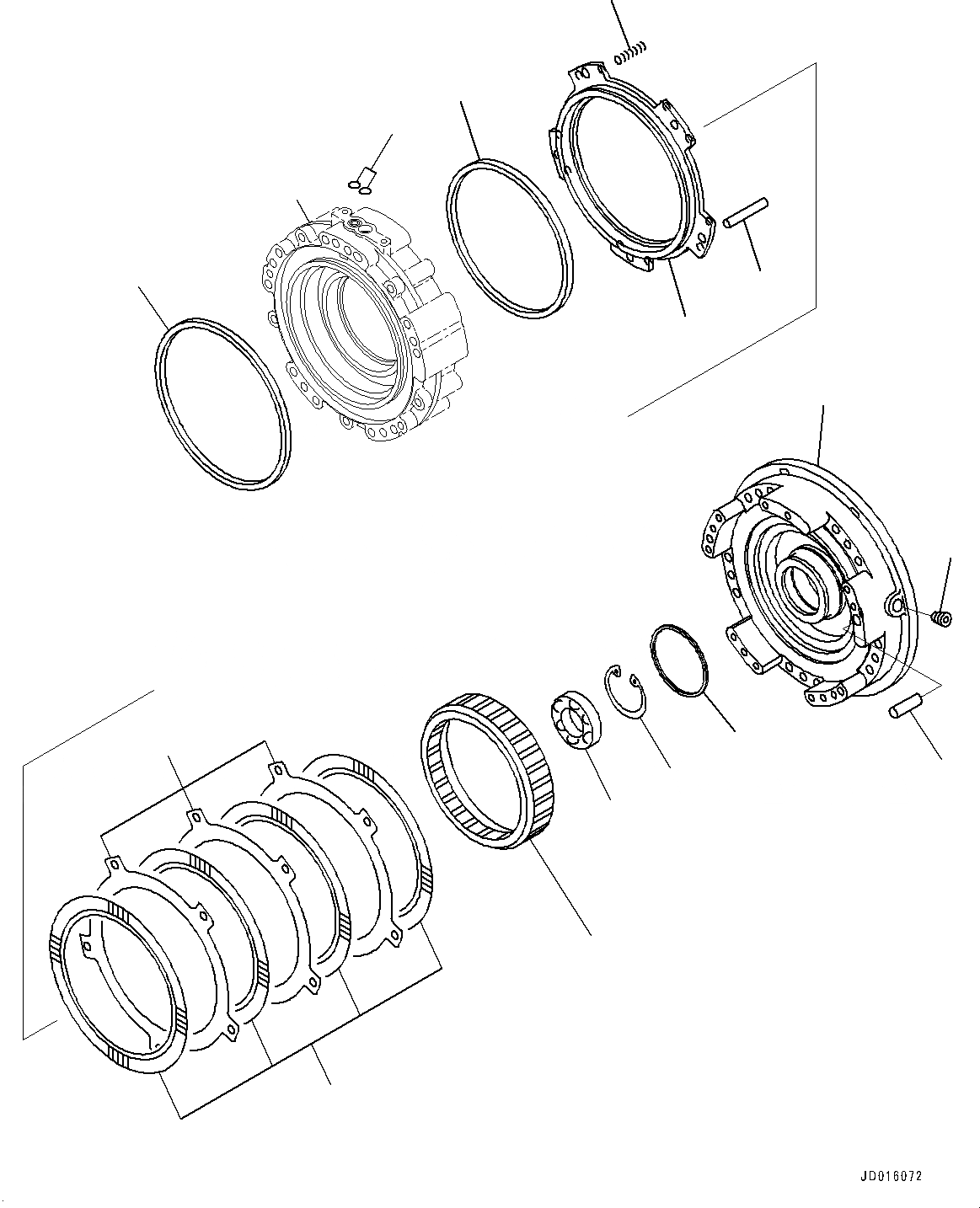 JD016072